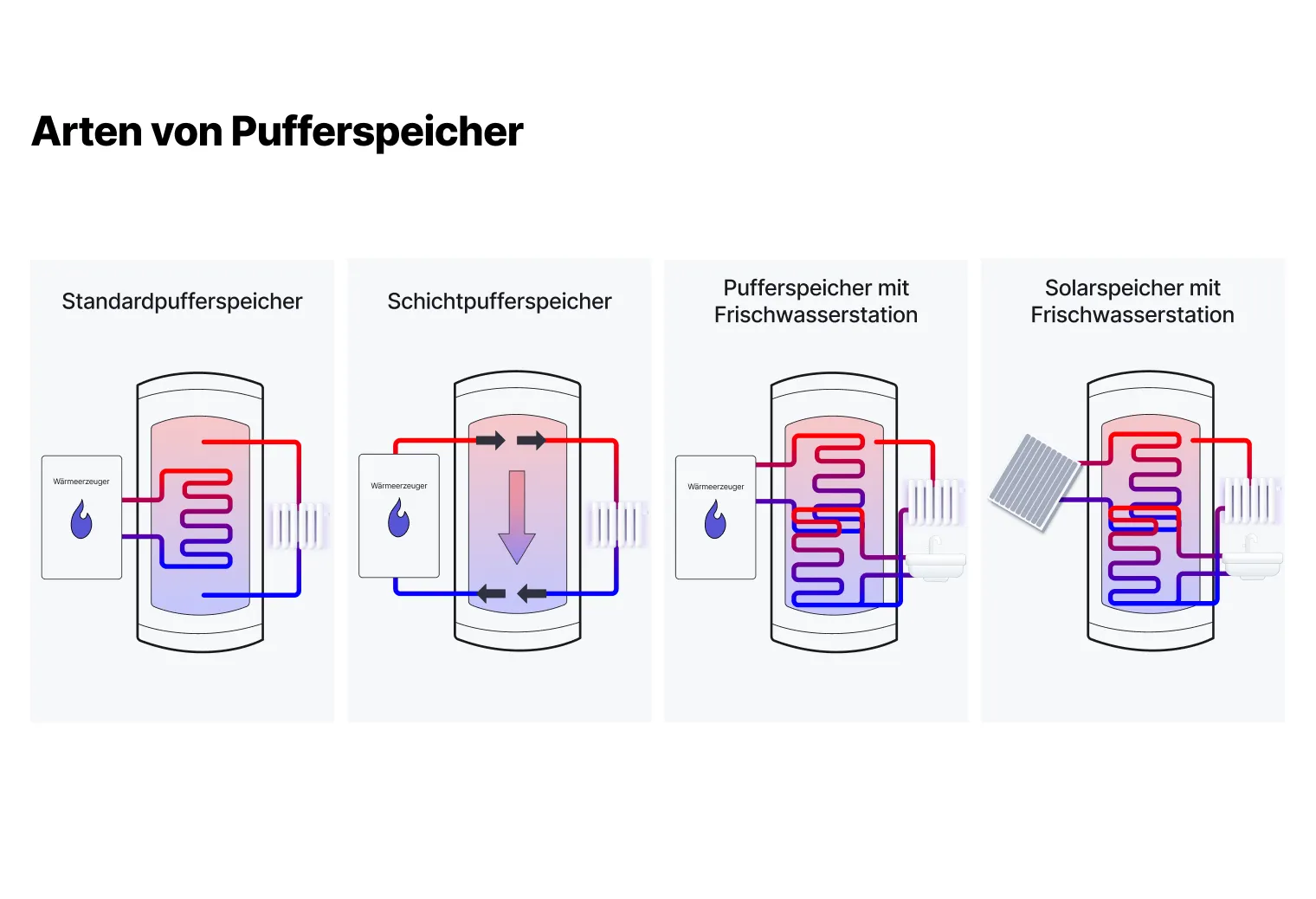 Arten von Pufferspeicher

Standardpufferspeicher

Wärmeerzeuger

Schichtpufferspeicher

Wärmeerzeuger

Pufferspeicher mit Frischwasserstation

Wärmeerzeuger

Solarspeicher mit Frischwasserstation