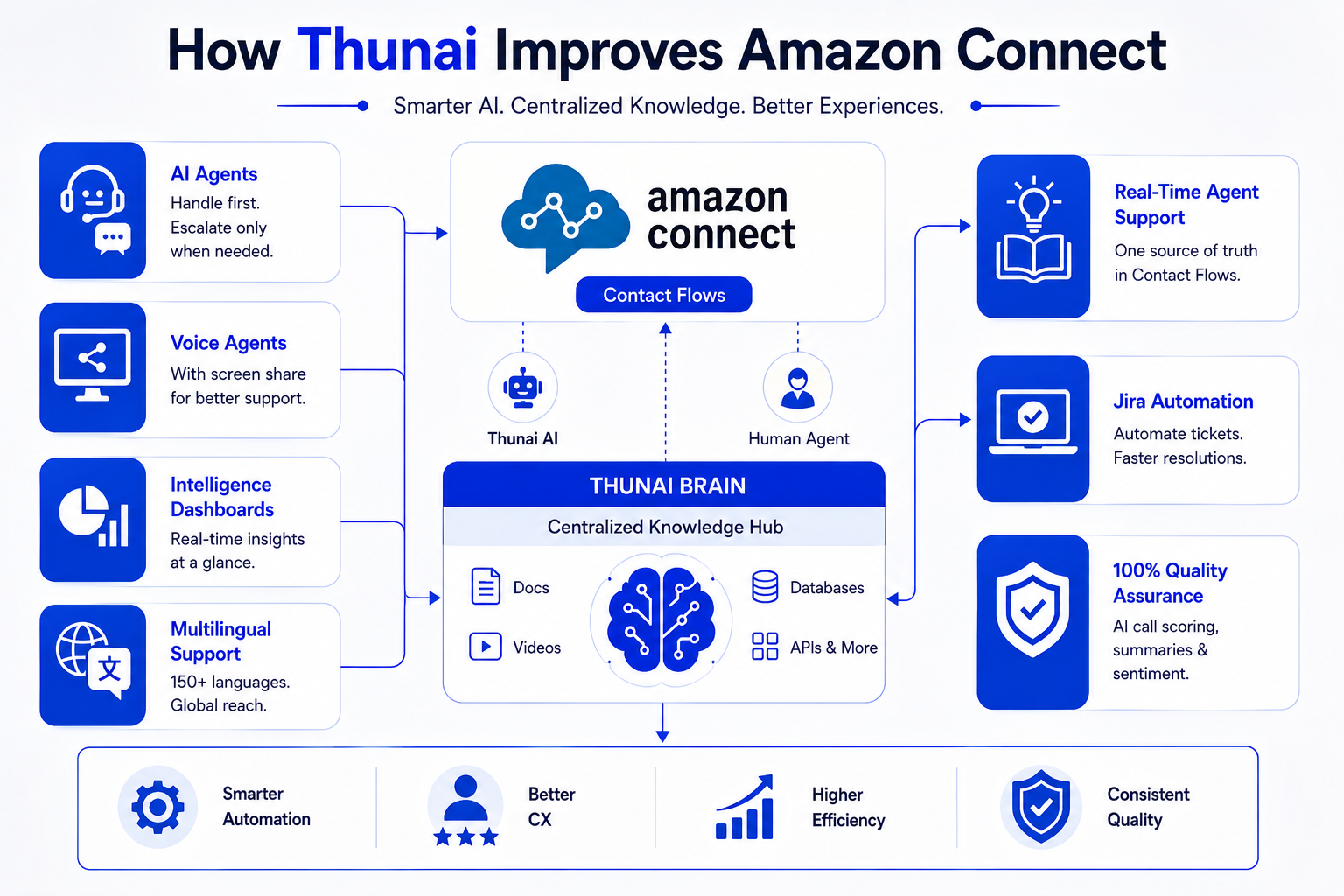 How Thunai Improves Amazon Connect

Smarter AI. Centralized Knowledge. Better Experiences.

AI Agents
Handle first. Escalate only when needed.

Voice Agents
With screen share for better support.

Intelligence Dashboards
Real-time insights at a glance.

Multilingual Support
150+ languages. Global reach.

amazon connect
Contact Flows

Thunai AI

Human Agent

THUNAI BRAIN
Centralized Knowledge Hub
Docs
Videos
Databases
APIs & More

Real-Time Agent Support
One source of truth in Contact Flows.

Jira Automation
Automate tickets. Faster resolutions.

100% Quality Assurance
AI call scoring, summaries & sentiment.

Smarter Automation

Better CX

Higher Efficiency

Consistent Quality