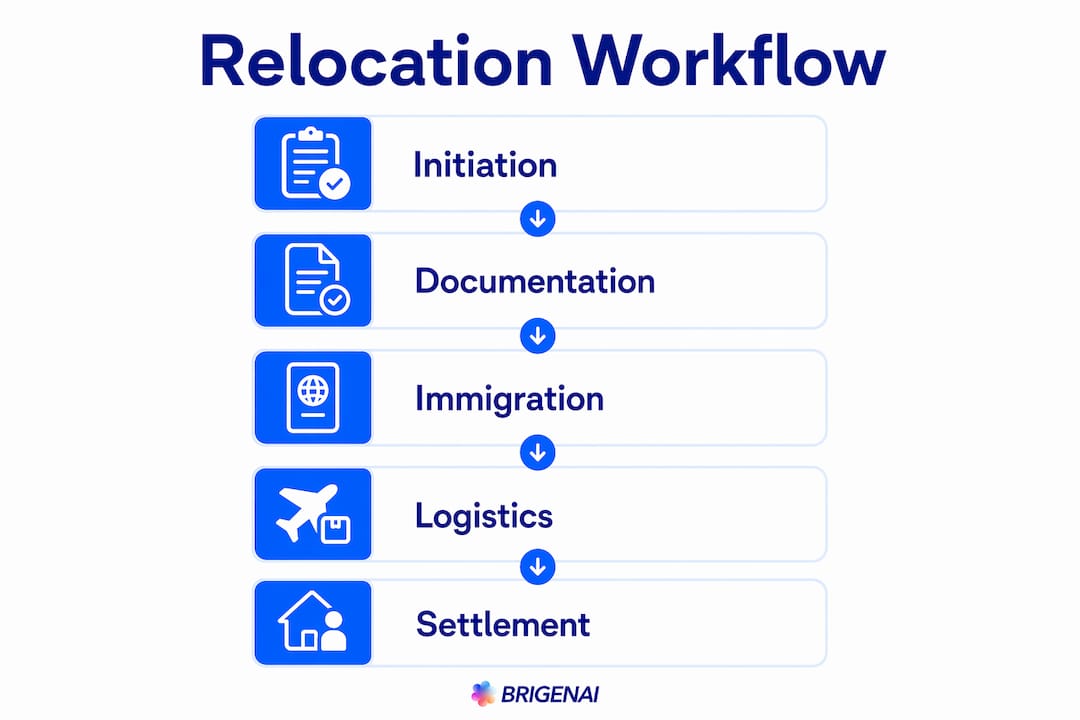 Relocation Workflow

Initiation

Documentation

Immigration

Logistics

Settlement

BRIGENAI