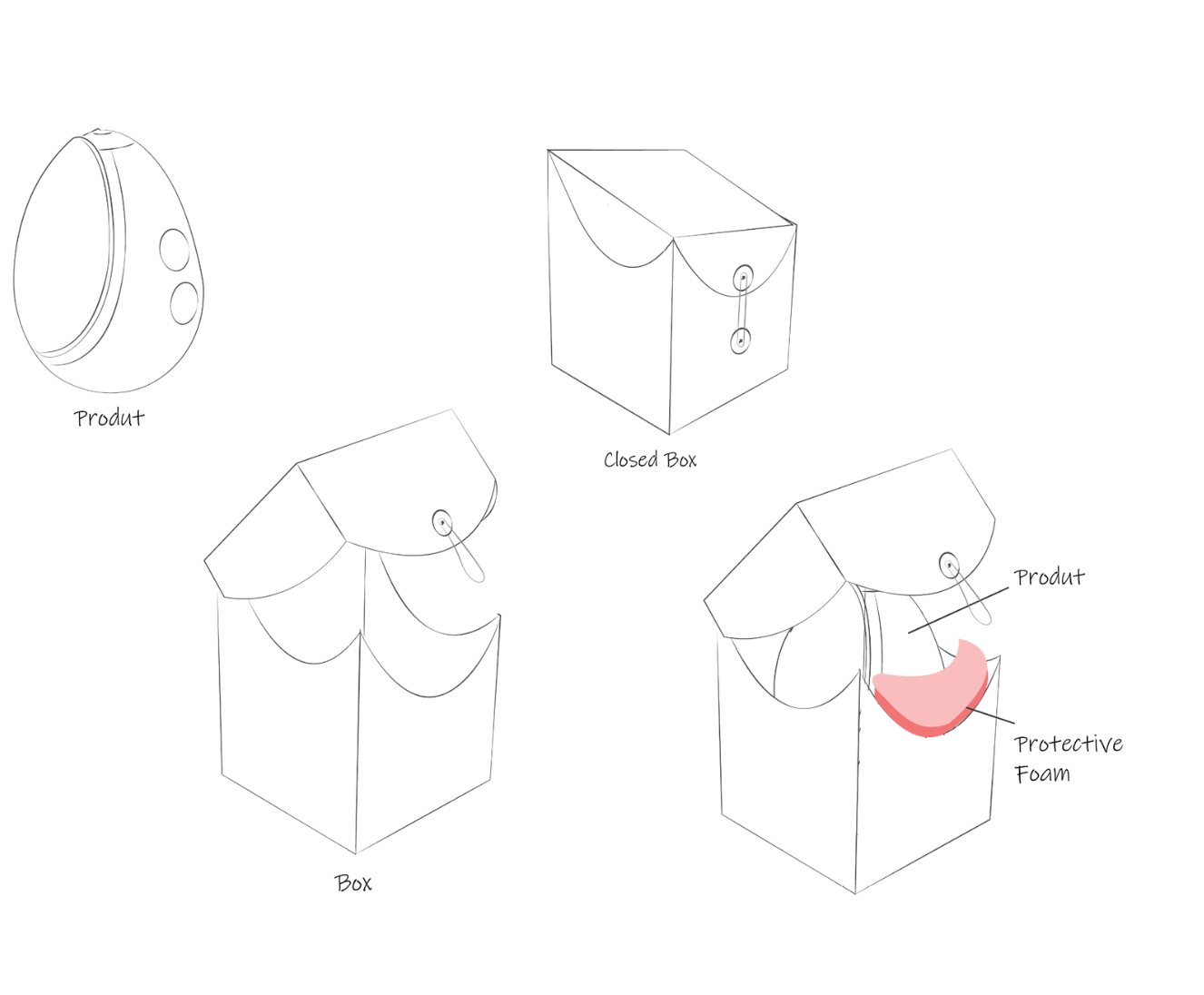 Produt

Closed Box

Box

Produt

Protective Foam