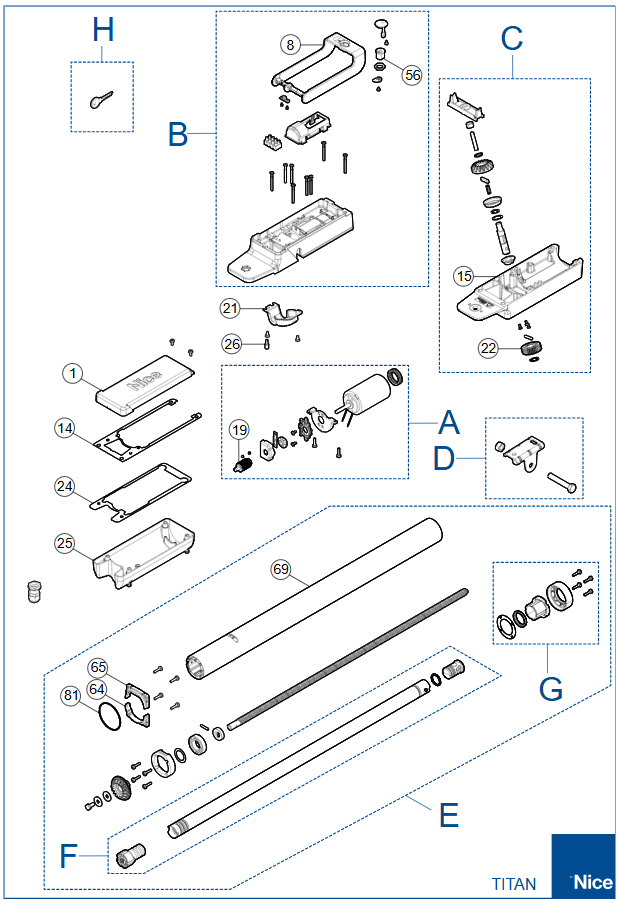 H

B

8

56

C

15

22

21

26

1

Nice

14

24

25

19

A

D

69

65

64

81

G

E

F

TITAN

Nice