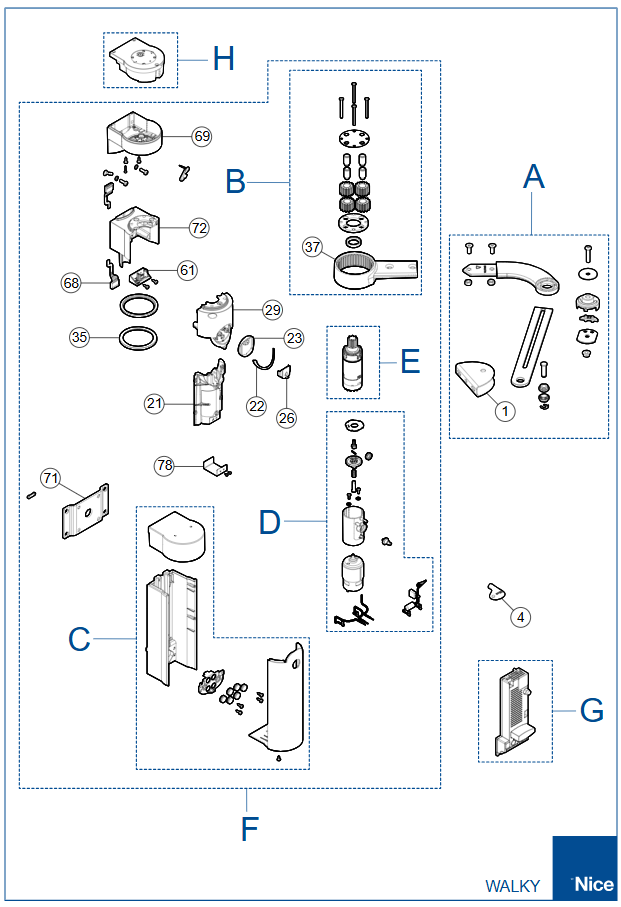 H
69
B
A
72
37
68
61
29
35
23
E
21
22
26
1
78
71
D
4
C
G
F
WALKY
Nice