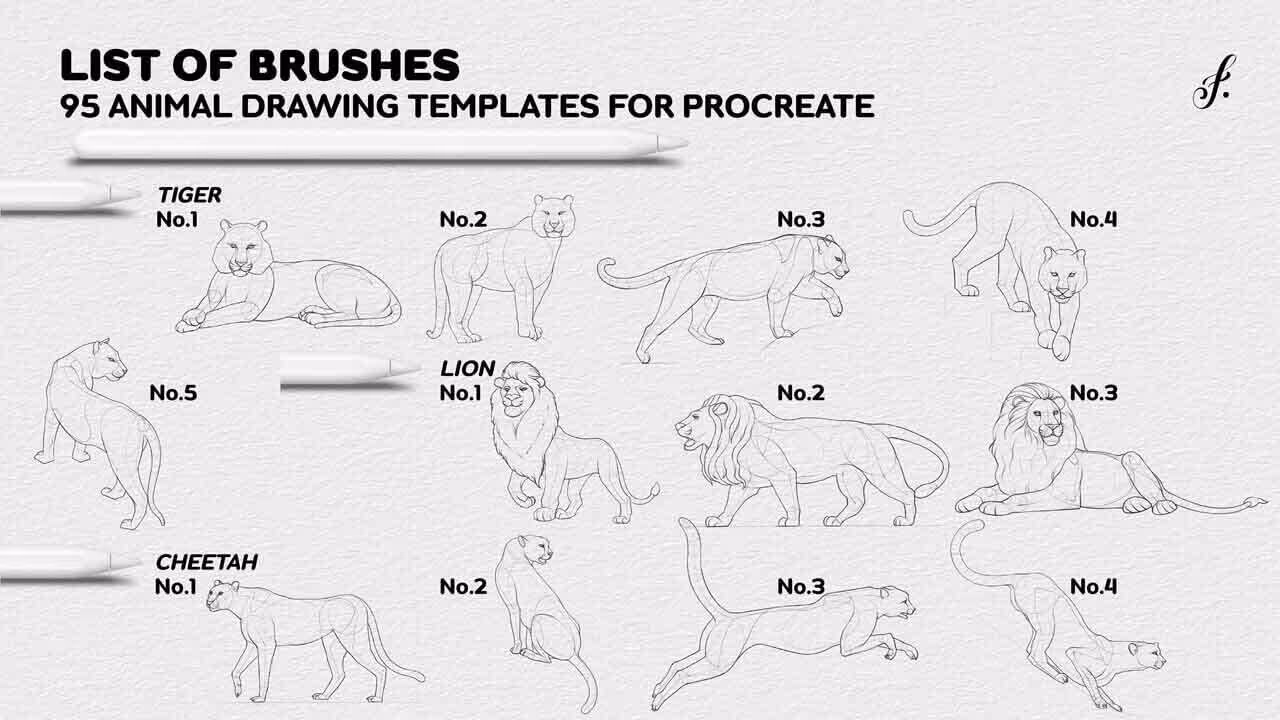 LIST OF BRUSHES
95 ANIMAL DRAWING TEMPLATES FOR PROCREATE

f.

TIGER
No.1

No.2

No.3

No.4

No.5

LION
No.1

No.2

No.3

CHEETAH
No.1

No.2

No.3

No.4