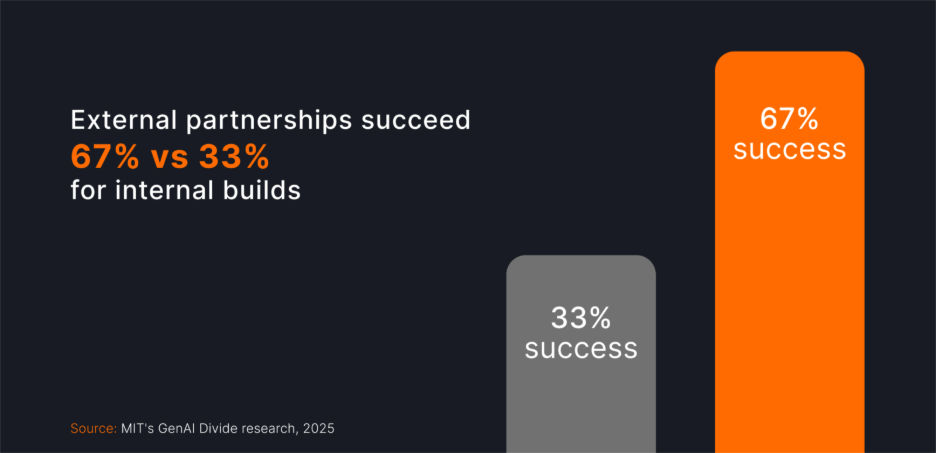 External partnerships succeed
67% vs 33%
for internal builds

33%
success

67%
success

Source: MIT's GenAI Divide research, 2025