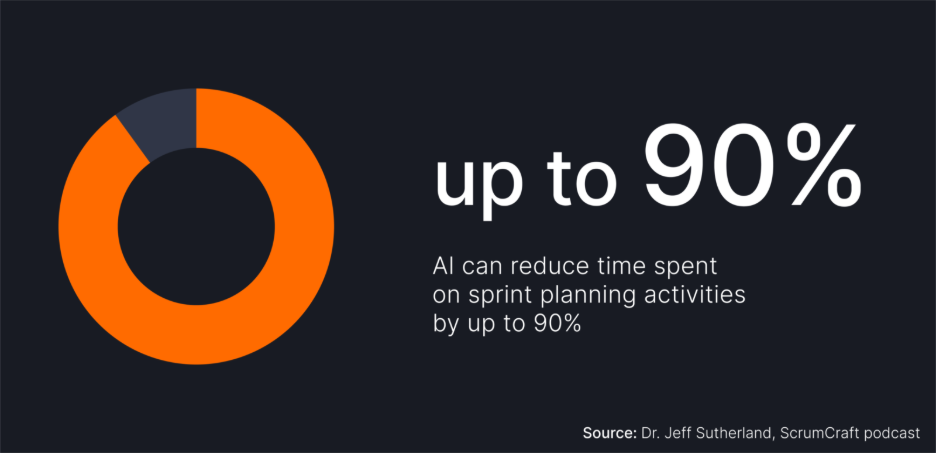 up to 90%

AI can reduce time spent on sprint planning activities by up to 90%

Source: Dr. Jeff Sutherland, ScrumCraft podcast