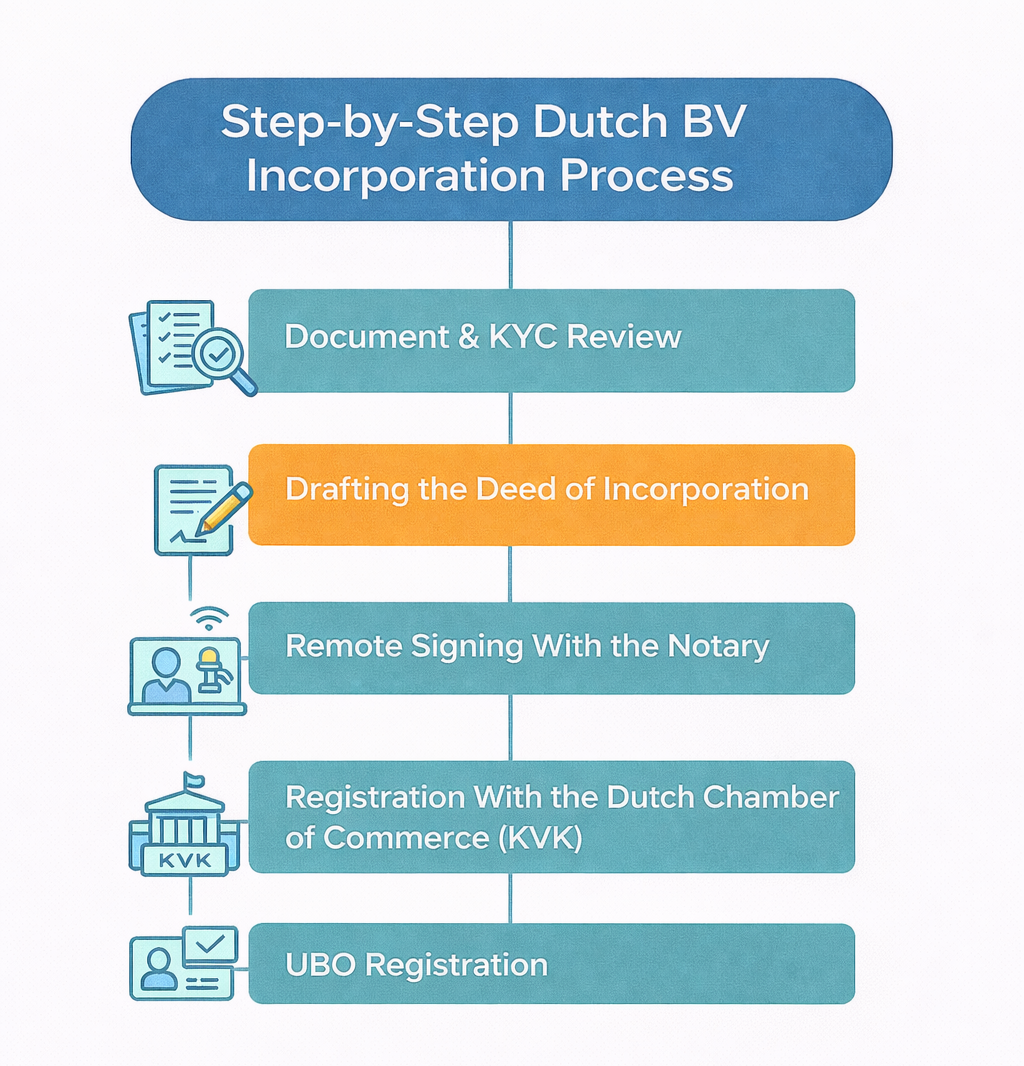 Step-by-Step Dutch BV Incorporation Process

Document & KYC Review

Drafting the Deed of Incorporation

Remote Signing With the Notary

KVK

Registration With the Dutch Chamber of Commerce (KVK)

UBO Registration