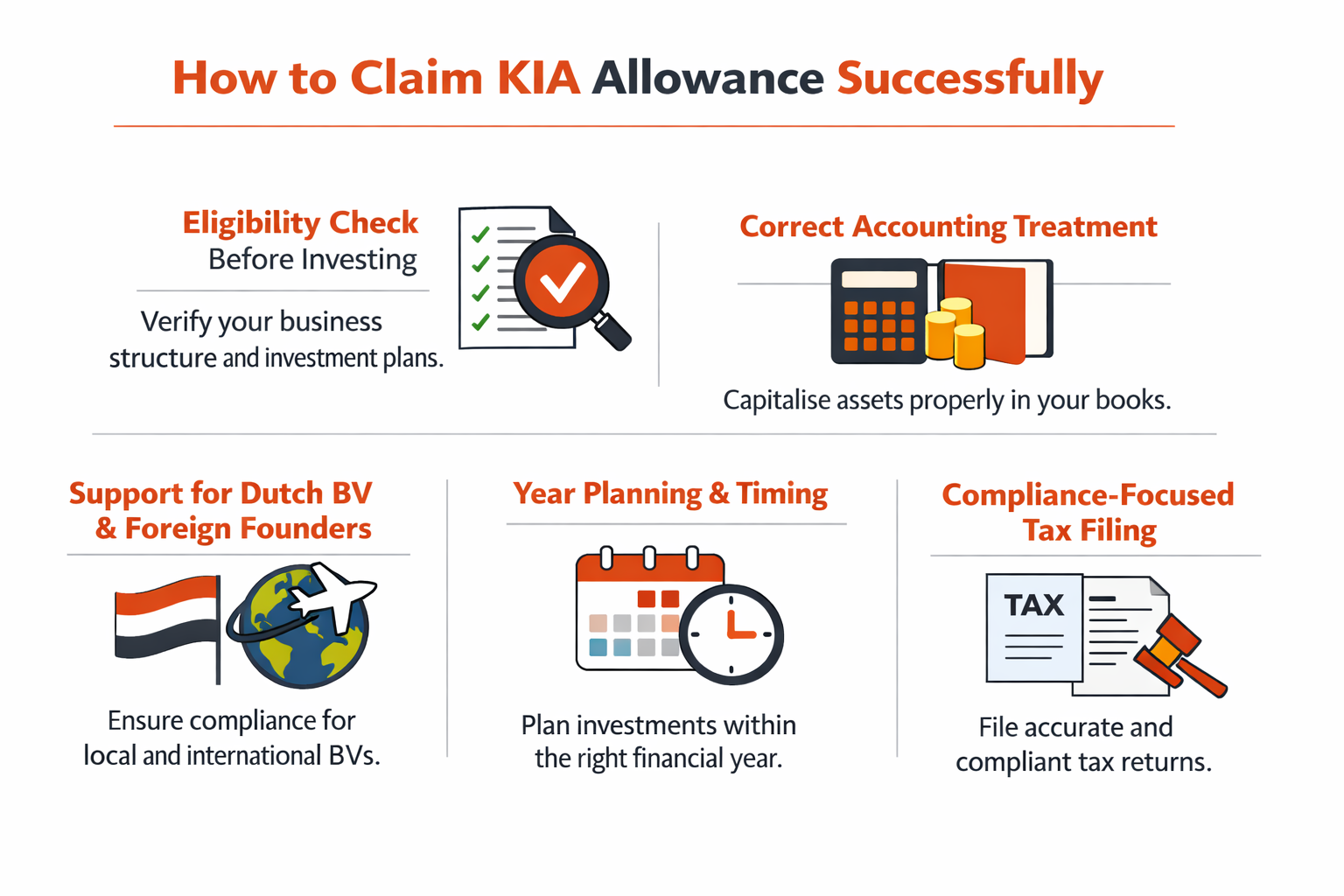 How to Claim KIA Allowance Successfully

Eligibility Check
Before Investing

Verify your business structure and investment plans.

Correct Accounting Treatment

Capitalise assets properly in your books.

Support for Dutch BV & Foreign Founders

Ensure compliance for local and international BVs.

Year Planning & Timing

Plan investments within the right financial year.

Compliance-Focused Tax Filing

TAX

File accurate and compliant tax returns.