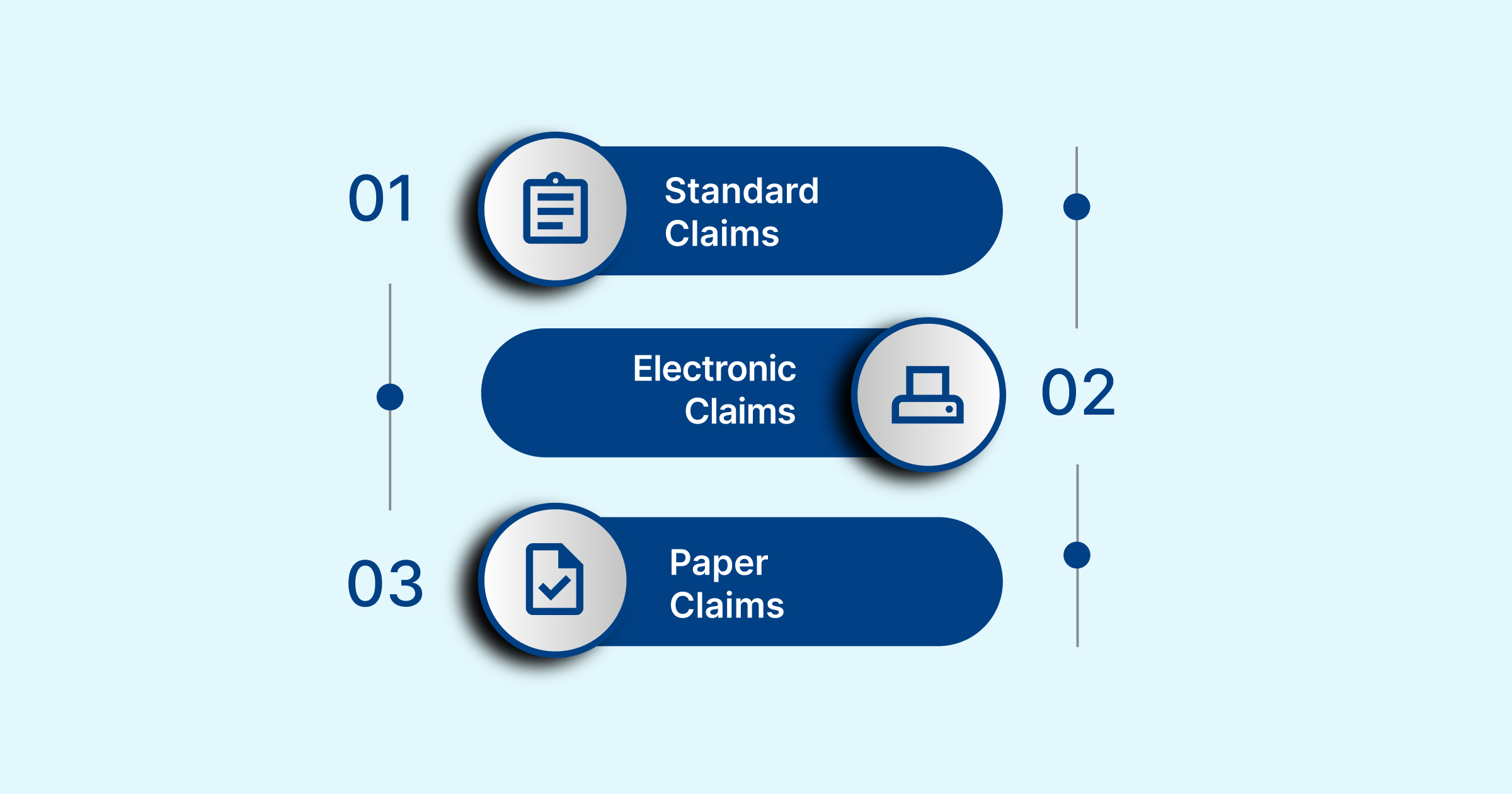 01

Standard Claims

Electronic Claims

02

03

Paper Claims