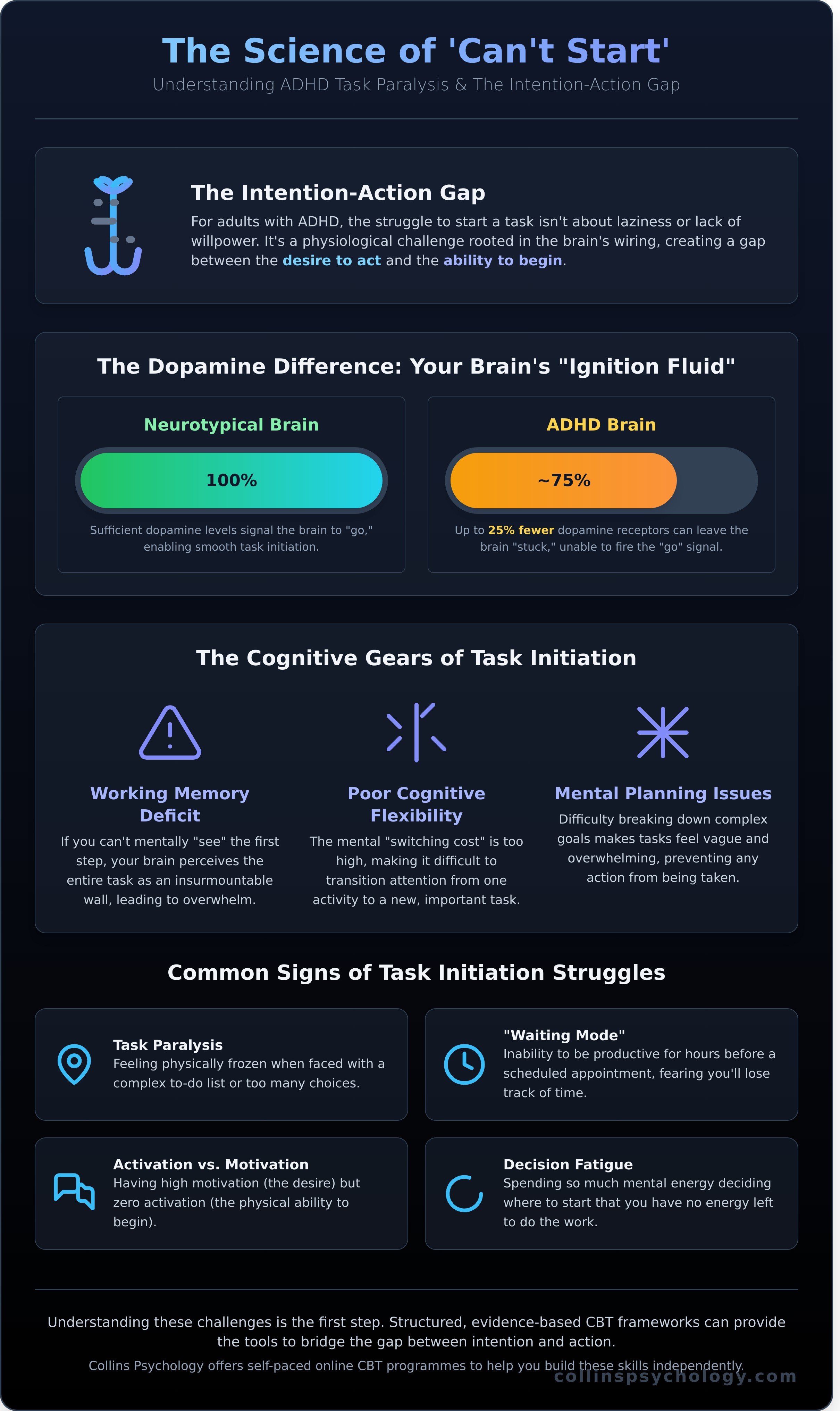 The Science of 'Can't Start'

Understanding ADHD Task Paralysis & The Intention-Action Gap

The Intention-Action Gap

For adults with ADHD, the struggle to start a task isn't about laziness or lack of willpower. It's a physiological challenge rooted in the brain's wiring, creating a gap between the desire to act and the ability to begin.

The Dopamine Difference: Your Brain's "Ignition Fluid"

Neurotypical Brain

100%

Sufficient dopamine levels signal the brain to "go," enabling smooth task initiation.

ADHD Brain

~75%

Up to 25% fewer dopamine receptors can leave the brain "stuck," unable to fire the "go" signal.

The Cognitive Gears of Task Initiation

Working Memory Deficit

If you can't mentally "see" the first step, your brain perceives the entire task as an insurmountable wall, leading to overwhelm.

Poor Cognitive Flexibility

The mental "switching cost" is too high, making it difficult to transition attention from one activity to a new, important task.

Mental Planning Issues

Difficulty breaking down complex goals makes tasks feel vague and overwhelming, preventing any action from being taken.

Common Signs of Task Initiation Struggles

Task Paralysis

Feeling physically frozen when faced with a complex to-do list or too many choices.

"Waiting Mode"

Inability to be productive for hours before a scheduled appointment, fearing you'll lose track of time.

Activation vs. Motivation

Having high motivation (the desire) but zero activation (the physical ability to begin).

Decision Fatigue

Spending so much mental energy deciding where to start that you have no energy left to do the work.

Understanding these challenges is the first step. Structured, evidence-based CBT frameworks can provide the tools to bridge the gap between intention and action.

Collins Psychology offers self-paced online CBT programmes to help you build these skills independently.

collinspsychology.com