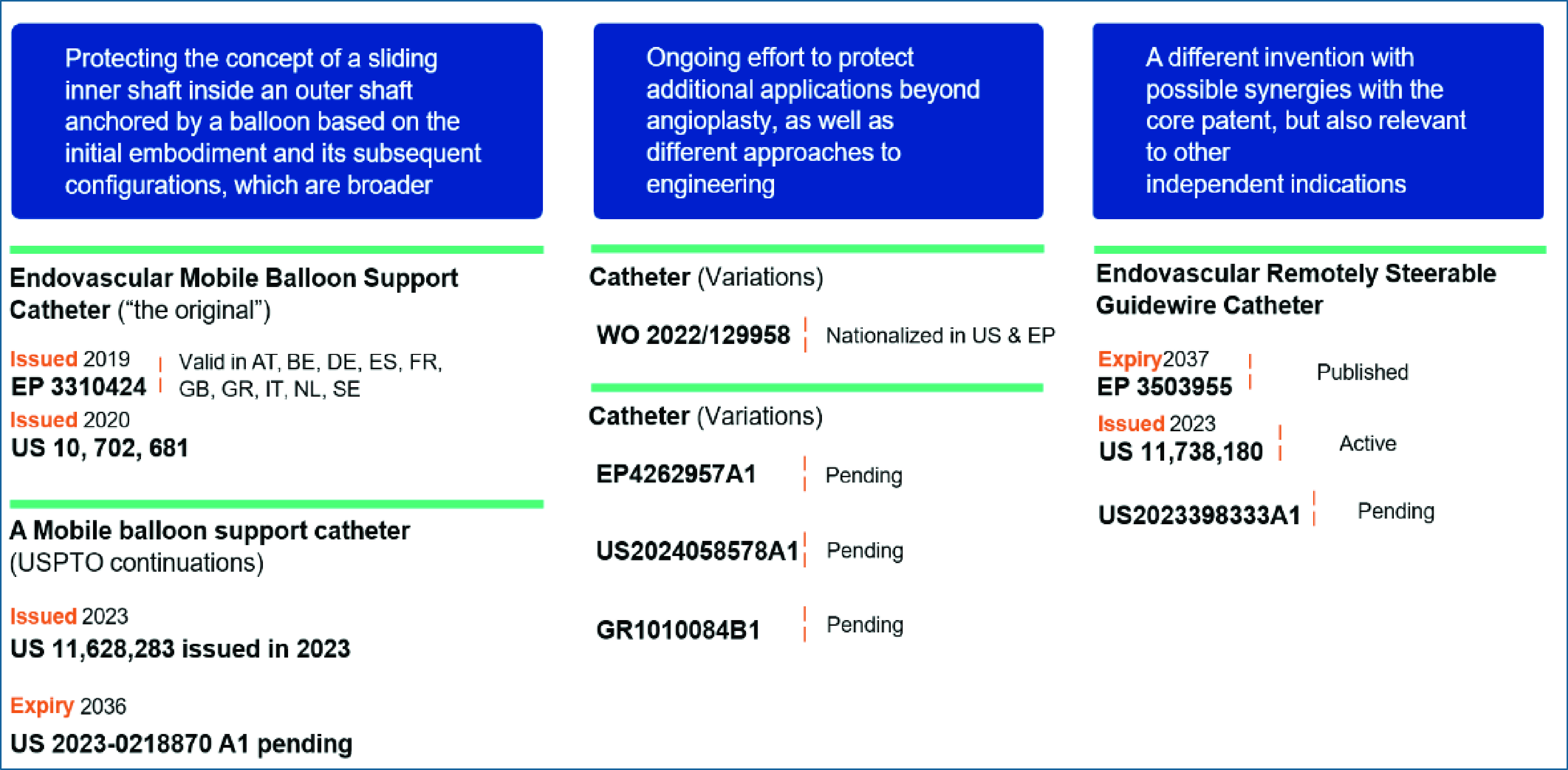 Protecting the concept of a sliding inner shaft inside an outer shaft anchored by a balloon based on the initial embodiment and its subsequent configurations, which are broader

Endovascular Mobile Balloon Support Catheter ("the original")

Issued 2019
EP 3310424

Valid in AT, BE, DE, ES, FR, GB, GR, IT, NL, SE

Issued 2020
US 10, 702, 681

A Mobile balloon support catheter (USPTO continuations)

Issued 2023
US 11,628,283 issued in 2023

Expiry 2036
US 2023-0218870 A1 pending

Ongoing effort to protect additional applications beyond angioplasty, as well as different approaches to engineering

Catheter (Variations)

WO 2022/129958 Nationalized in US & EP

Catheter (Variations)

EP4262957A1 Pending

US2024058578A1 Pending

GR1010084B1 Pending

A different invention with possible synergies with the core patent, but also relevant to other independent indications

Endovascular Remotely Steerable Guidewire Catheter

Expiry2037
EP 3503955

Published

Issued 2023
US 11,738,180

Active

US2023398333A1 Pending