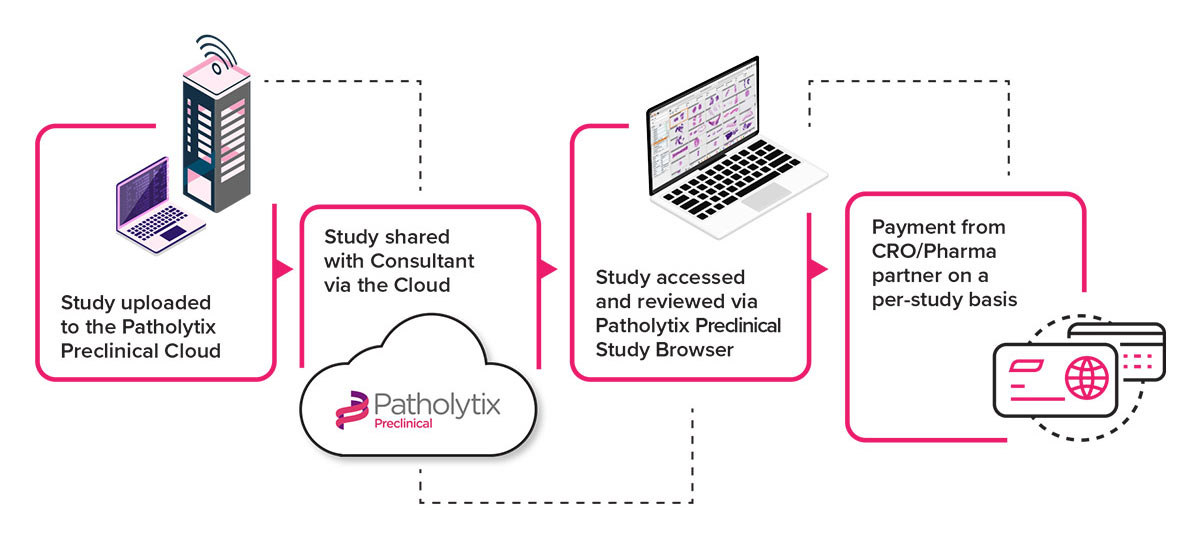 Study uploaded to the Patholytix Preclinical Cloud

Study shared with Consultant via the Cloud

Patholytix
Preclinical

Study accessed and reviewed via Patholytix Preclinical Study Browser

Payment from CRO/Pharma partner on a per-study basis