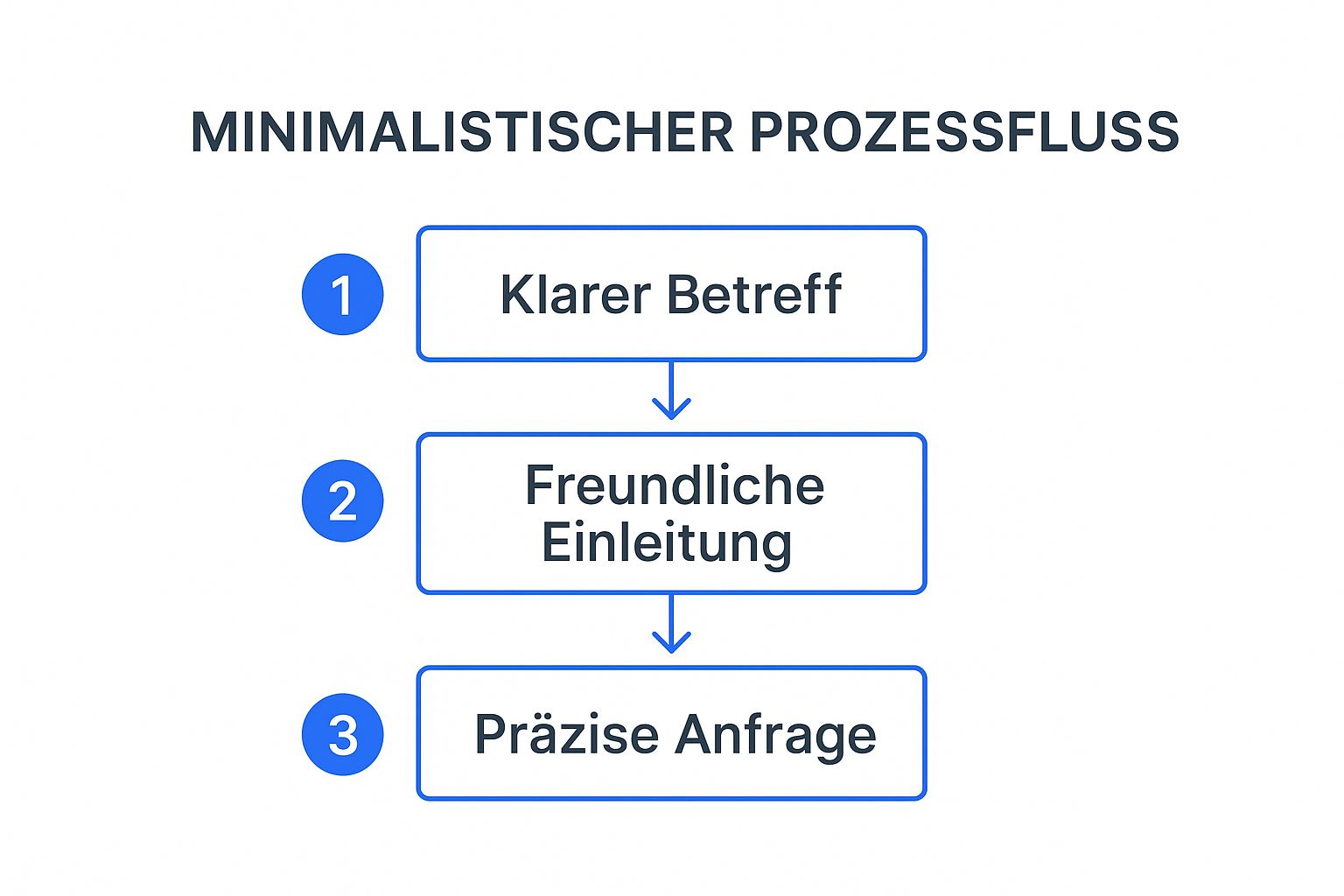 MINIMALISTISCHER PROZESSFLUSS

1

Klarer Betreff

2

Freundliche Einleitung

3

Präzise Anfrage