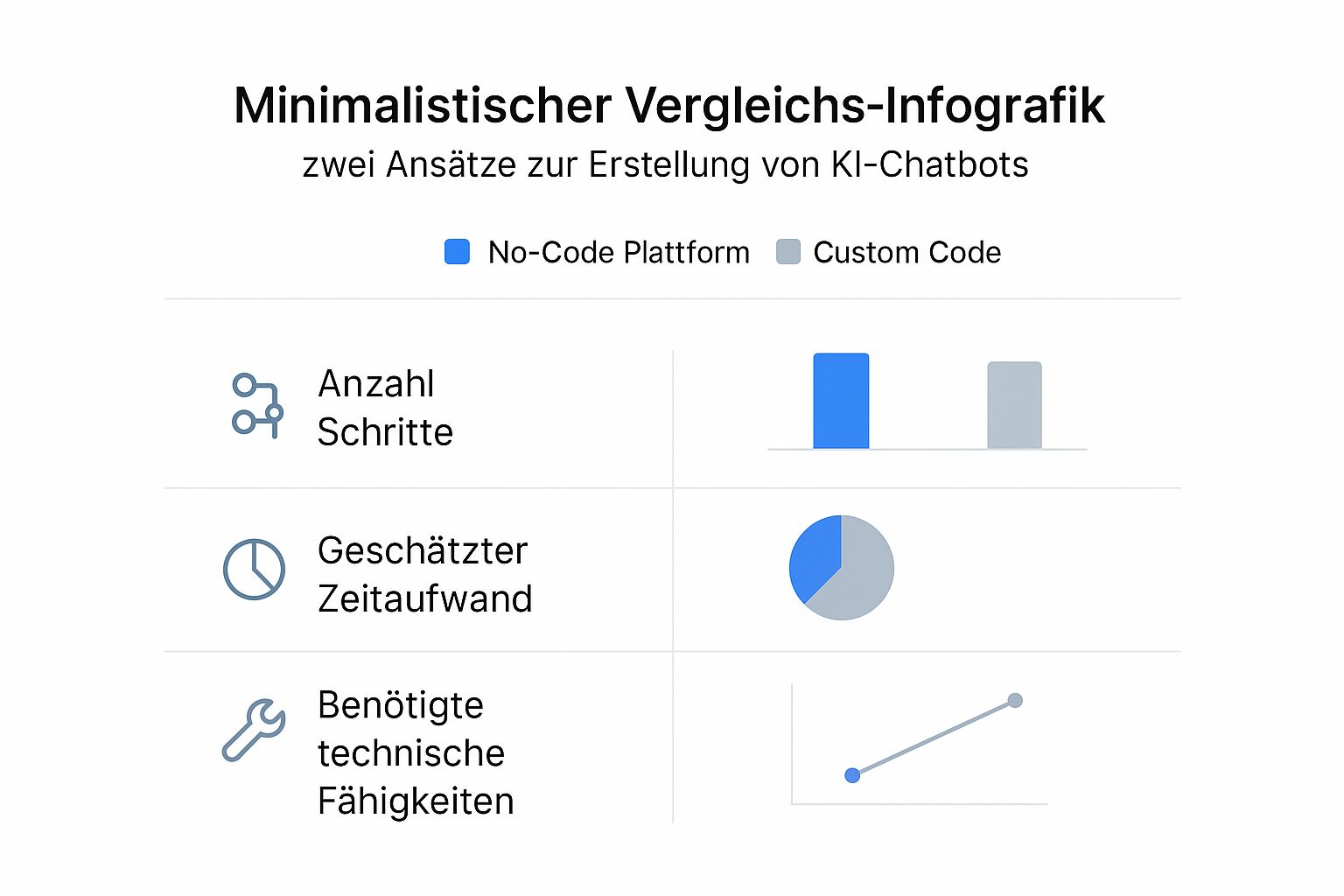 Minimalistischer Vergleichs-Infografik

zwei Ansätze zur Erstellung von KI-Chatbots

No-Code Plattform
Custom Code

Anzahl Schritte

Geschätzter Zeitaufwand

Benötigte technische Fähigkeiten