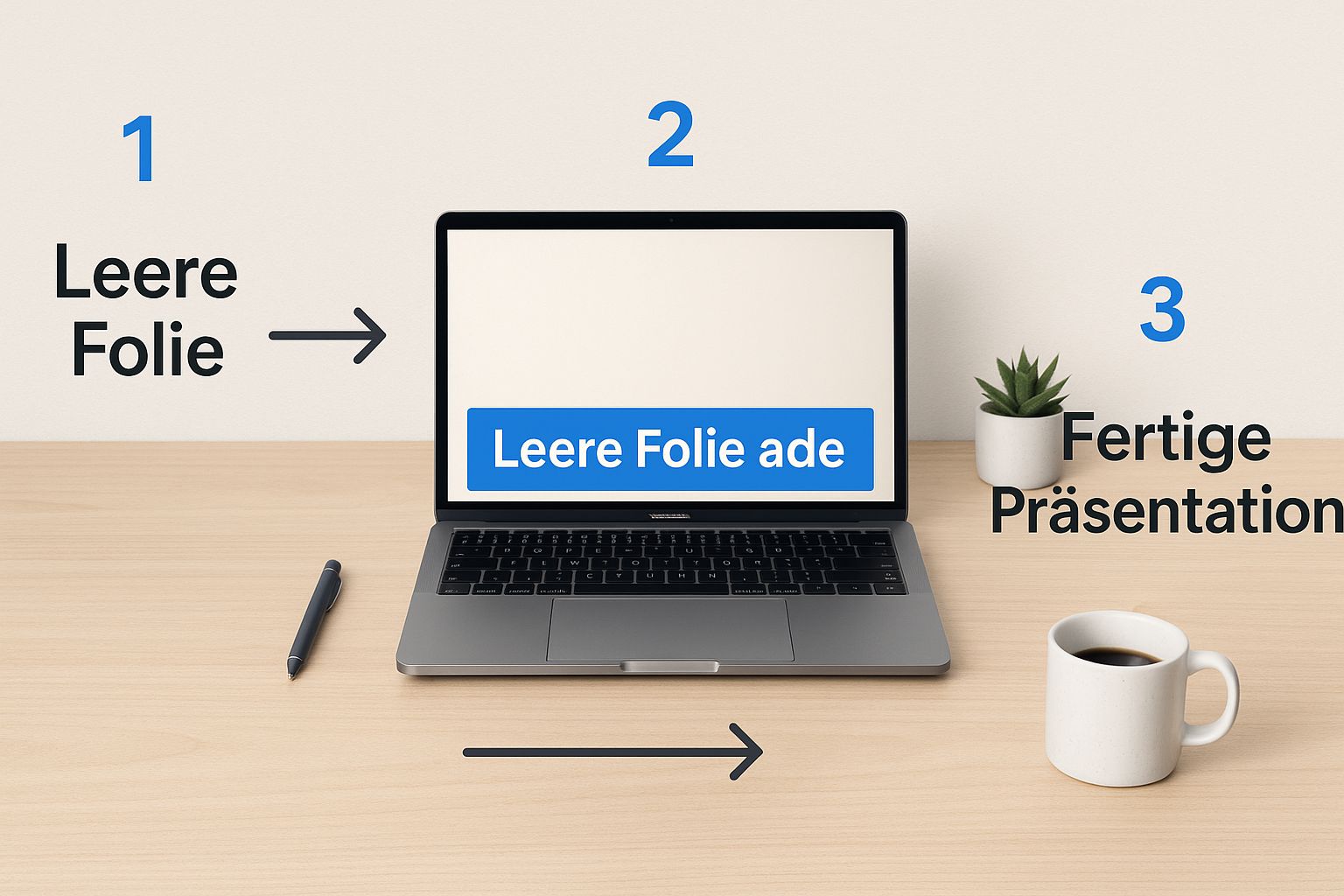 1

Leere Folie

2

Leere Folie ade

3

Fertige Präsentation