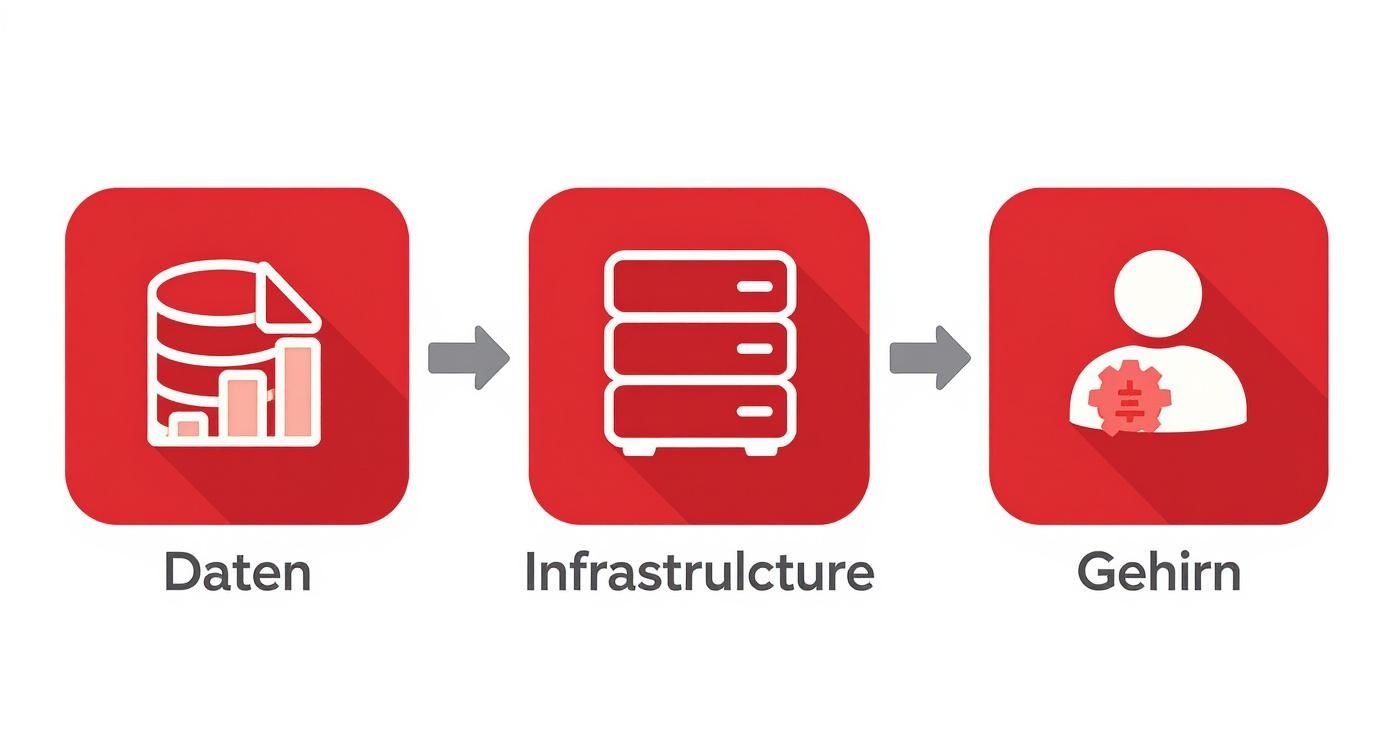 Daten

Infrastrulcture

Gehirn