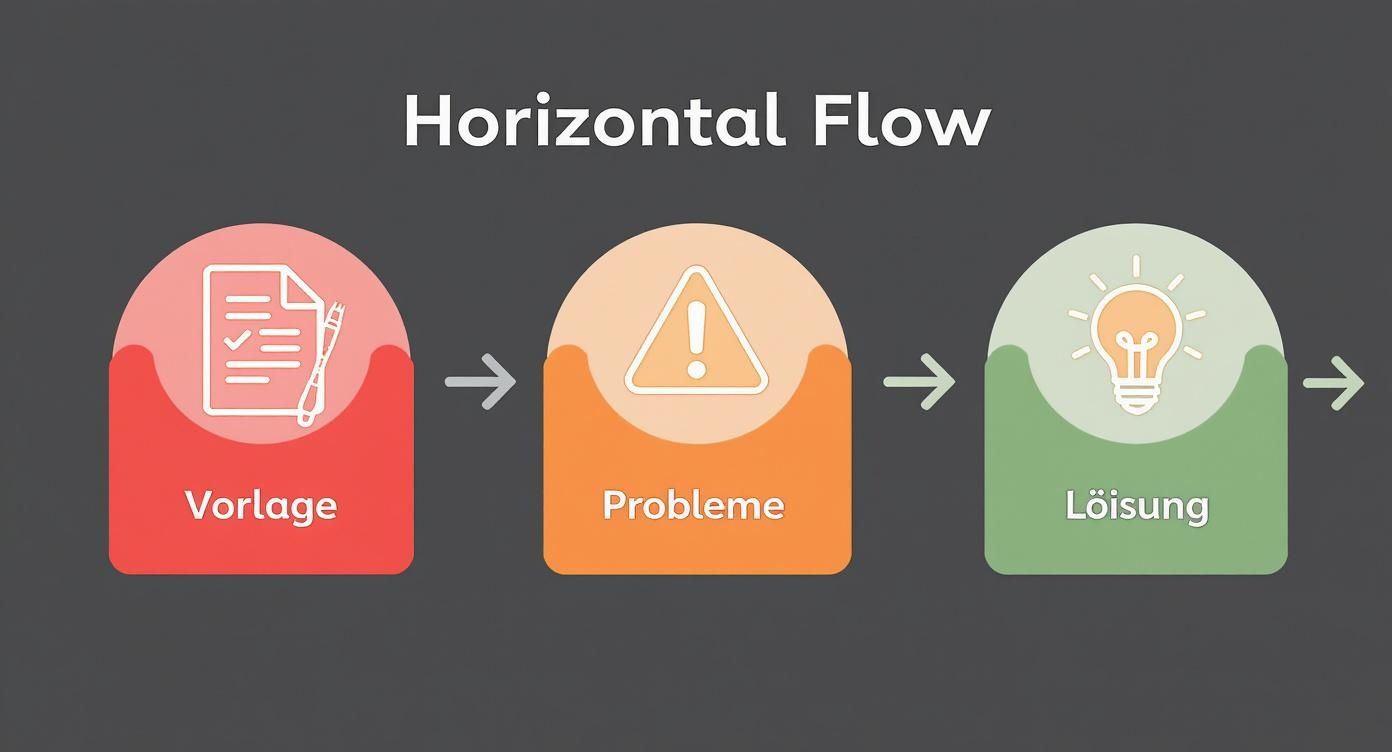 Horizontal Flow

Vorlage

Probleme

Löisung