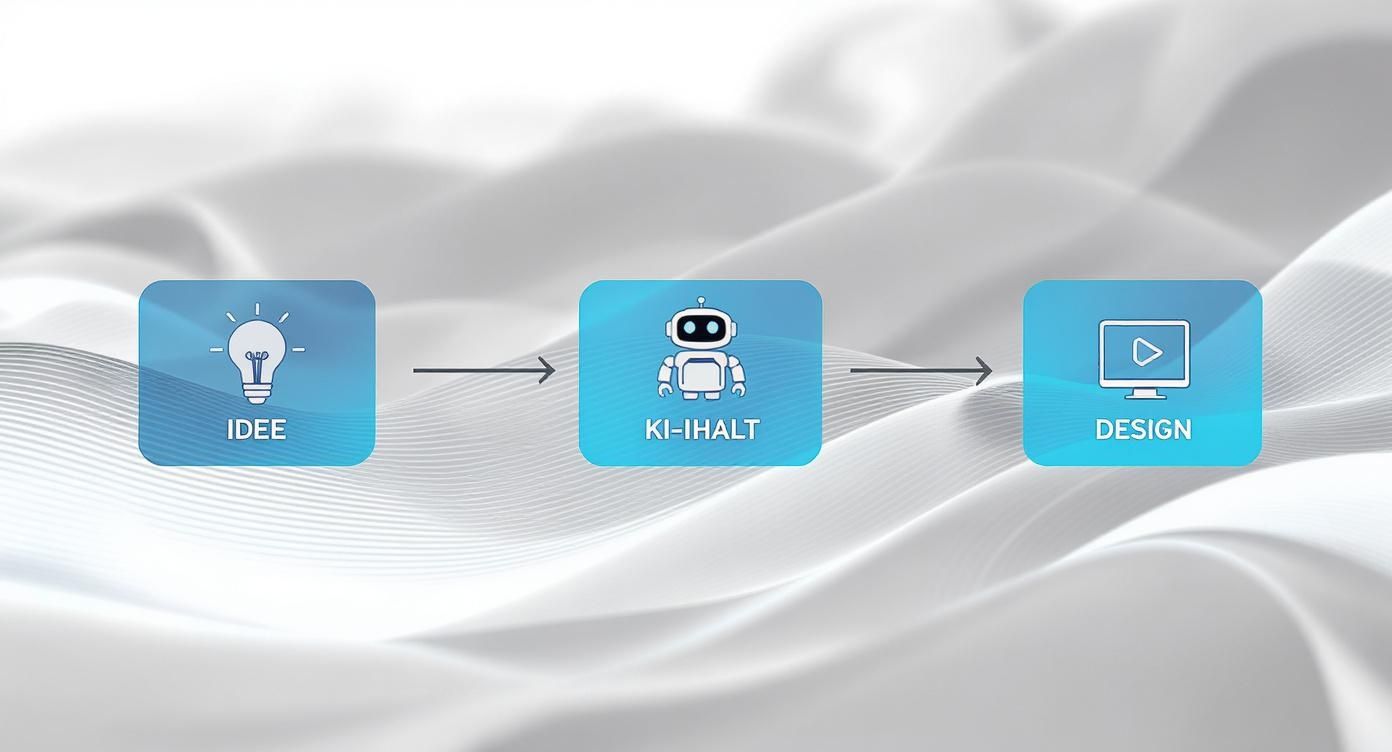 IDEE

KI-IHALT

DESIGN