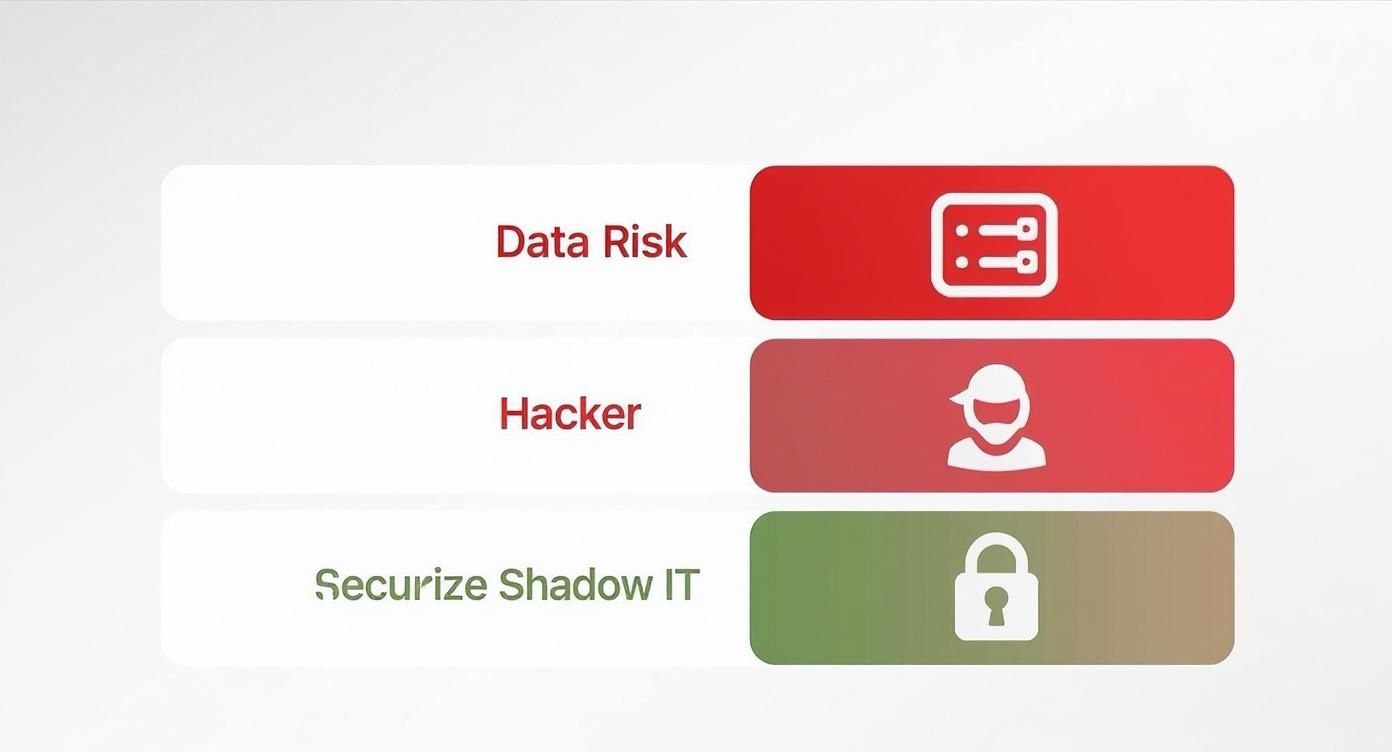 Data Risk

Hacker

Securize Shadow IT