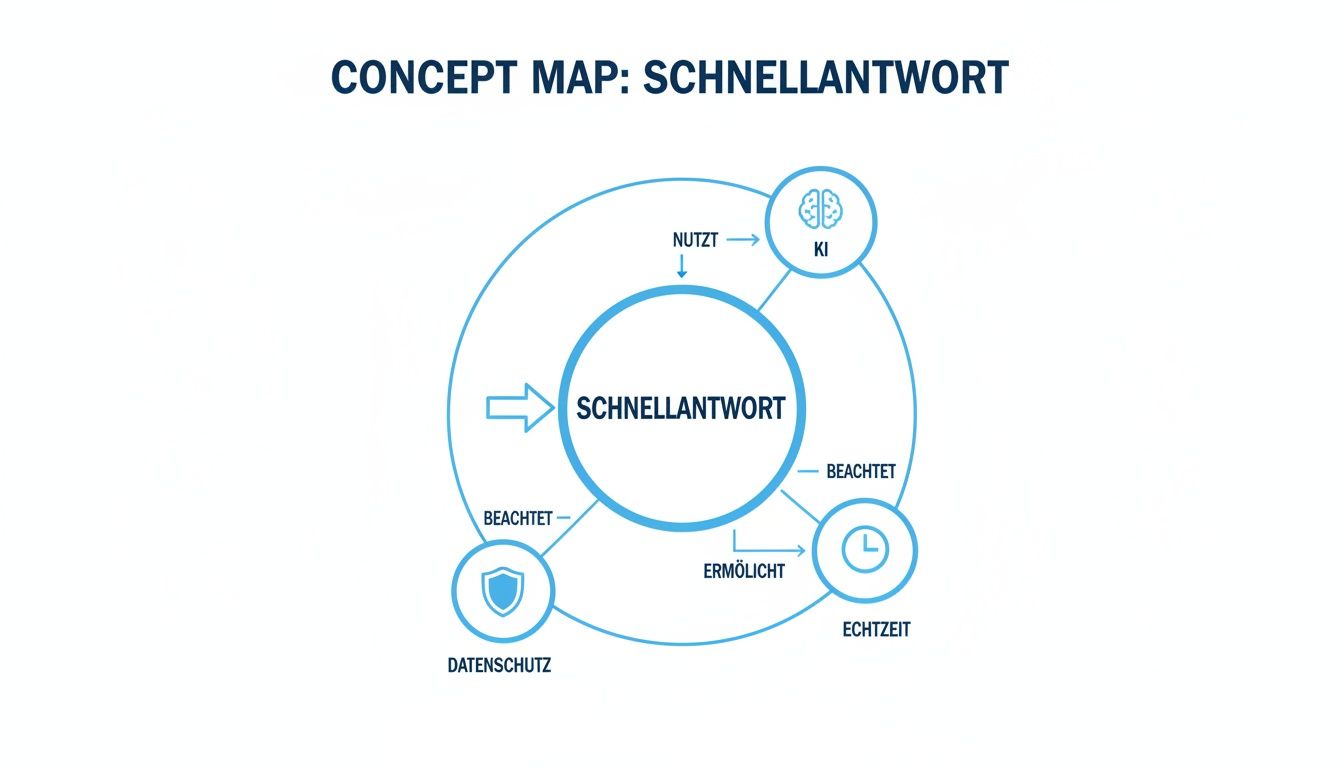 CONCEPT MAP: SCHNELLANTWORT

NUTZT

KI

SCHNELLANTWORT

BEACHTET

BEACHTET

ERMÖLICHT

ECHTZEIT

DATENSCHUTZ