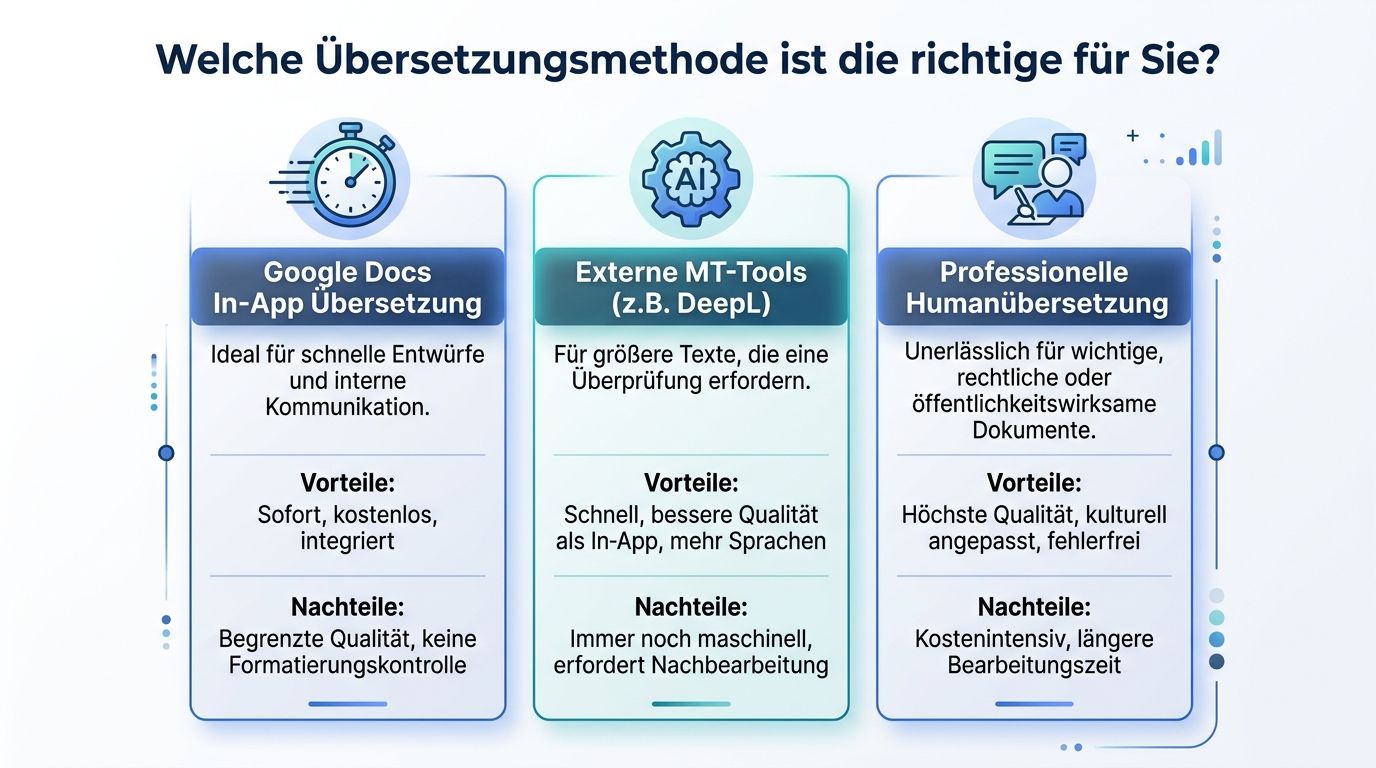 Welche Übersetzungsmethode ist die richtige für Sie?

AI

Google Docs In-App Übersetzung

Ideal für schnelle Entwürfe und interne Kommunikation.

Vorteile:
Sofort, kostenlos, integriert

Nachteile:
Begrenzte Qualität, keine Formatierungskontrolle

Externe MT-Tools (z.B. DeepL)

Für größere Texte, die eine Überprüfung erfordern.

Vorteile:
Schnell, bessere Qualität als In-App, mehr Sprachen

Nachteile:
Immer noch maschinell, erfordert Nachbearbeitung

Professionelle Humanübersetzung

Unerlässlich für wichtige, rechtliche oder öffentlichkeitswirksame Dokumente.

Vorteile:
Höchste Qualität, kulturell angepasst, fehlerfrei

Nachteile:
Kostenintensiv, längere Bearbeitungszeit