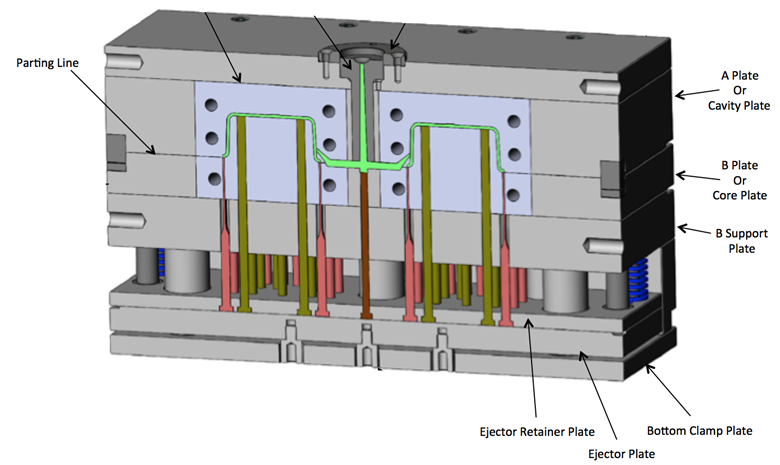 Parting Line

A Plate
Or
Cavity Plate

B Plate
Or
Core Plate

B Support
Plate

Ejector Retainer Plate

Ejector Plate

Bottom Clamp Plate