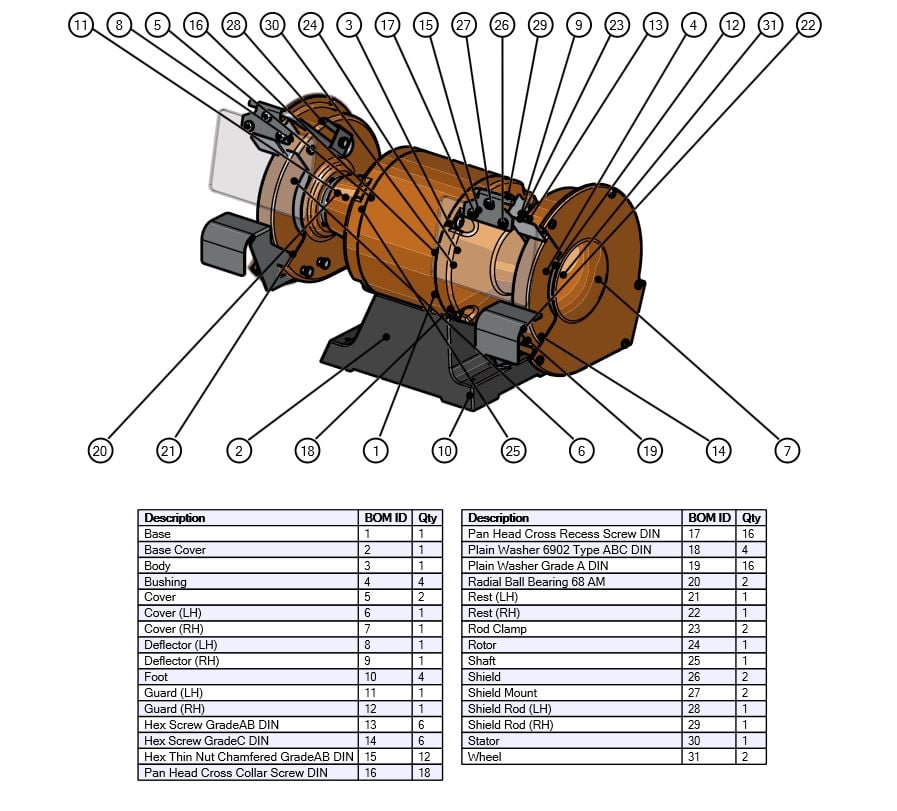 11 8 5 16 28 30 24 3 17 15 27 26 29 9 23 13 4 12 31 22

20 21 2 18 1 10 25 6 19 14 7

| Description | BOM ID | Qty |
|---|---|---|
| Base | 1 | 1 |
| Base Cover | 2 | 1 |
| Body | 3 | 1 |
| Bushing | 4 | 4 |
| Cover | 5 | 2 |
| Cover (LH) | 6 | 1 |
| Cover (RH) | 7 | 1 |
| Deflector (LH) | 8 | 1 |
| Deflector (RH) | 9 | 1 |
| Foot | 10 | 4 |
| Guard (LH) | 11 | 1 |
| Guard (RH) | 12 | 1 |
| Hex Screw GradeAB DIN | 13 | 6 |
| Hex Screw GradeC DIN | 14 | 6 |
| Hex Thin Nut Chamfered GradeAB DIN | 15 | 12 |
| Pan Head Cross Collar Screw DIN | 16 | 18 |

| Description | BOM ID | Qty |
|---|---|---|
| Pan Head Cross Recess Screw DIN | 17 | 16 |
| Plain Washer 6902 Type ABC DIN | 18 | 4 |
| Plain Washer Grade A DIN | 19 | 16 |
| Radial Ball Bearing 68 AM | 20 | 2 |
| Rest (LH) | 21 | 1 |
| Rest (RH) | 22 | 1 |
| Rod Clamp | 23 | 2 |
| Rotor | 24 | 1 |
| Shaft | 25 | 1 |
| Shield | 26 | 2 |
| Shield Mount | 27 | 2 |
| Shield Rod (LH) | 28 | 1 |
| Shield Rod (RH) | 29 | 1 |
| Stator | 30 | 1 |
| Wheel | 31 | 2 |