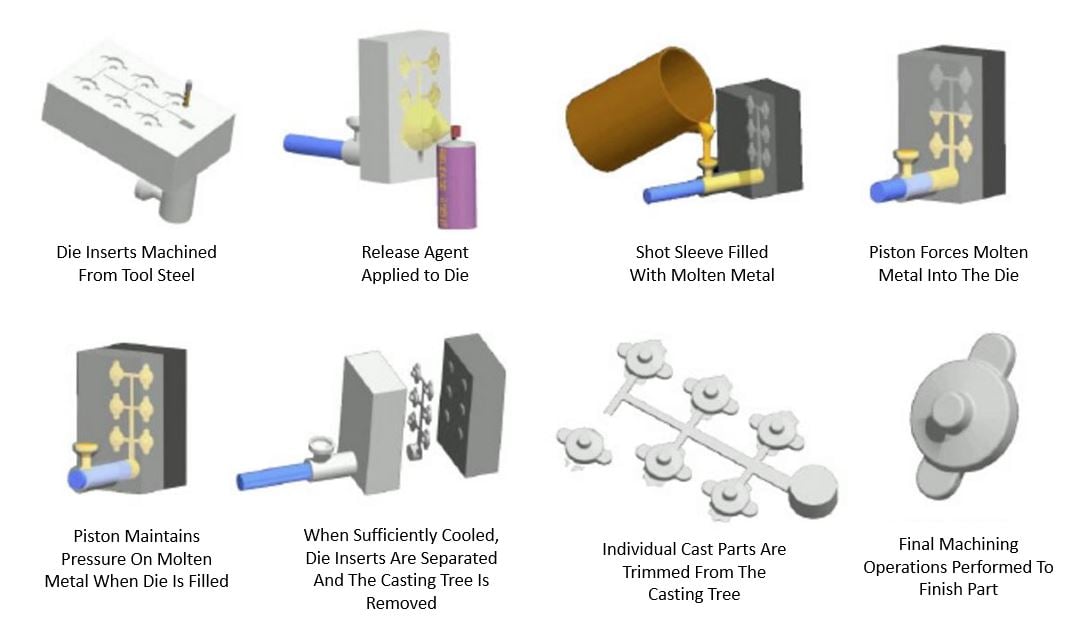 Die Inserts Machined From Tool Steel

Release Agent Applied to Die

Shot Sleeve Filled With Molten Metal

Piston Forces Molten Metal Into The Die

Piston Maintains Pressure On Molten Metal When Die Is Filled

When Sufficiently Cooled, Die Inserts Are Separated And The Casting Tree Is Removed

Individual Cast Parts Are Trimmed From The Casting Tree

Final Machining Operations Performed To Finish Part