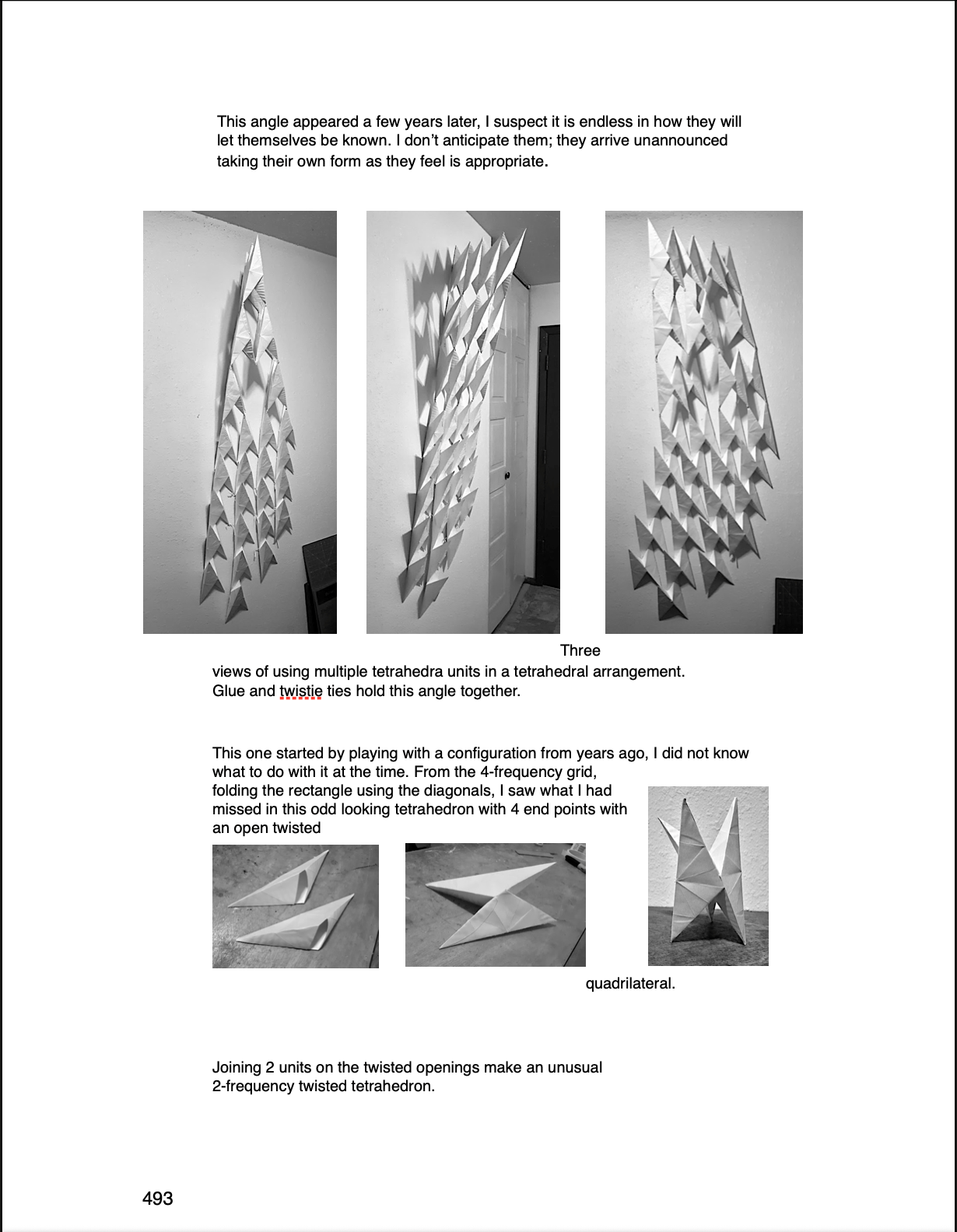 This angle appeared a few years later, I suspect it is endless in how they will let themselves be known. I don't anticipate them; they arrive unannounced taking their own form as they feel is appropriate.

Three views of using multiple tetrahedra units in a tetrahedral arrangement. Glue and twistie ties hold this angle together.

This one started by playing with a configuration from years ago, I did not know what to do with it at the time. From the 4-frequency grid, folding the rectangle using the diagonals, I saw what I had missed in this odd looking tetrahedron with 4 end points with an open twisted quadrilateral.

Joining 2 units on the twisted openings make an unusual 2-frequency twisted tetrahedron.

493