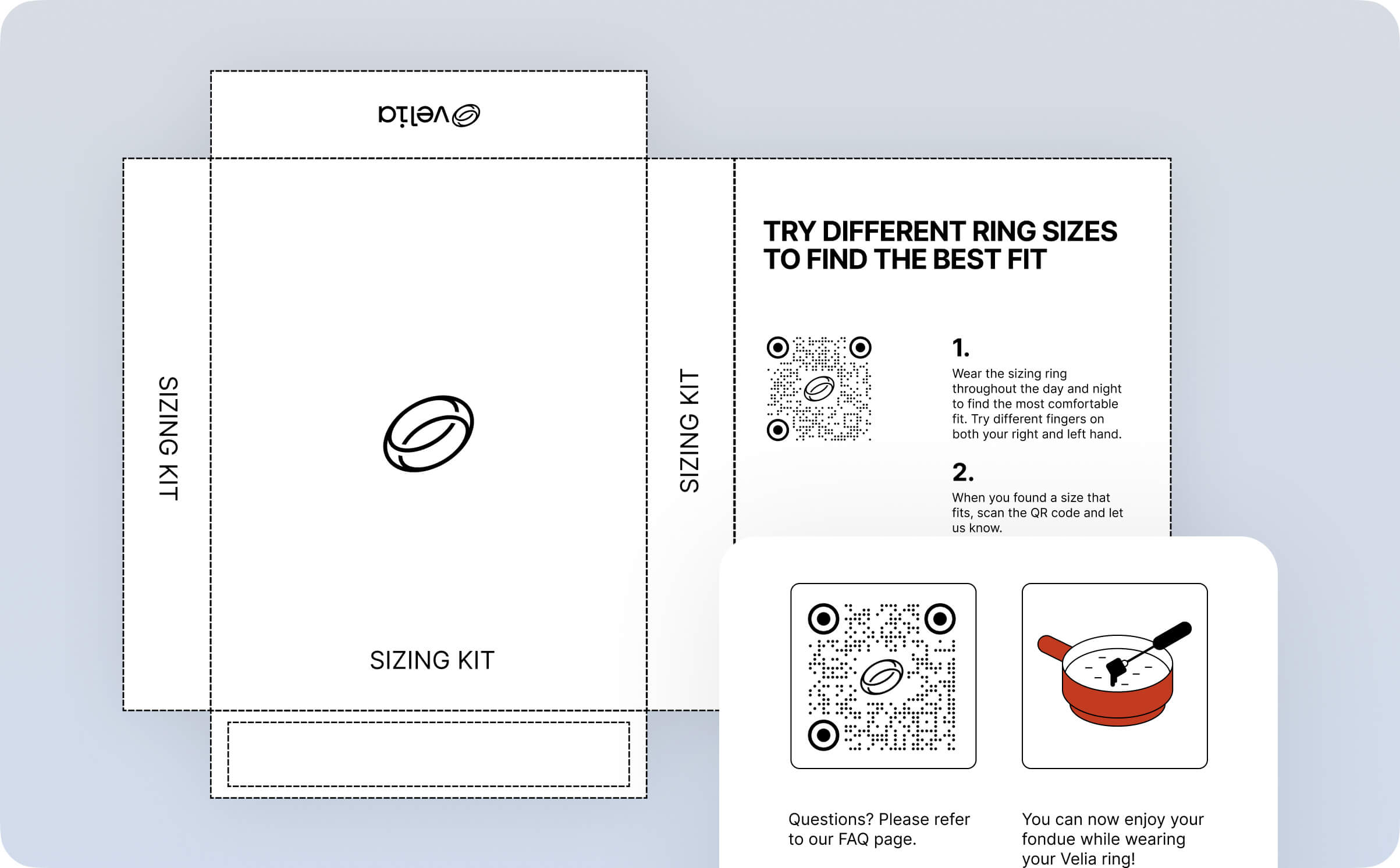 velia

SIZING KIT

SIZING KIT

SIZING KIT

TRY DIFFERENT RING SIZES TO FIND THE BEST FIT

1.
Wear the sizing ring throughout the day and night to find the most comfortable fit. Try different fingers on both your right and left hand.

2.
When you found a size that fits, scan the QR code and let us know.

Questions? Please refer to our FAQ page.

You can now enjoy your fondue while wearing your Velia ring!