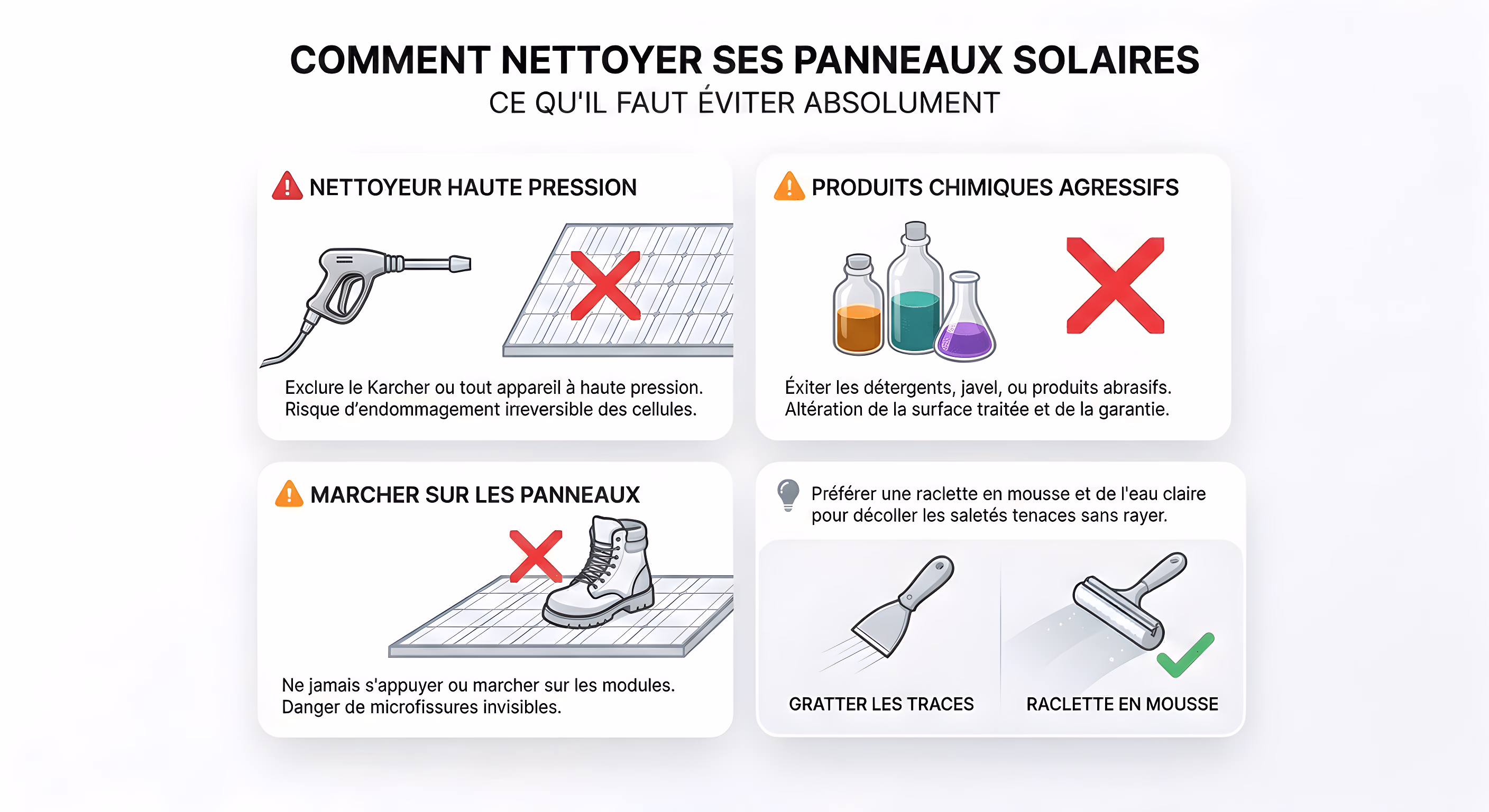 COMMENT NETTOYER SES PANNEAUX SOLAIRES
CE QU'IL FAUT ÉVITER ABSOLUMENT

NETTOYEUR HAUTE PRESSION

Exclure le Karcher ou tout appareil à haute pression. Risque d'endommagement irreversible des cellules.

PRODUITS CHIMIQUES AGRESSIFS

Éxiter les détergents, javel, ou produits abrasifs. Altération de la surface traitée et de la garantie.

MARCHER SUR LES PANNEAUX

Ne jamais s'appuyer ou marcher sur les modules. Danger de microfissures invisibles.

Préférer une raclette en mousse et de l'eau claire pour décoller les saletés tenaces sans rayer.

GRATTER LES TRACES

RACLETTE EN MOUSSE