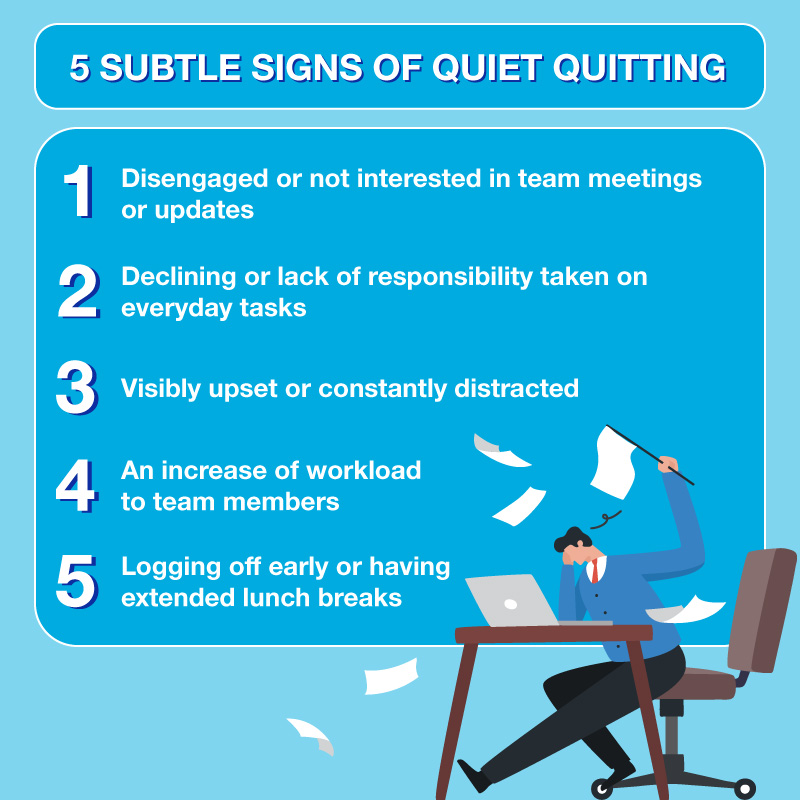 5 SUBTLE SIGNS OF QUIET QUITTING

1 Disengaged or not interested in team meetings or updates

2 Declining or lack of responsibility taken on everyday tasks

3 Visibly upset or constantly distracted

4 An increase of workload to team members

5 Logging off early or having extended lunch breaks