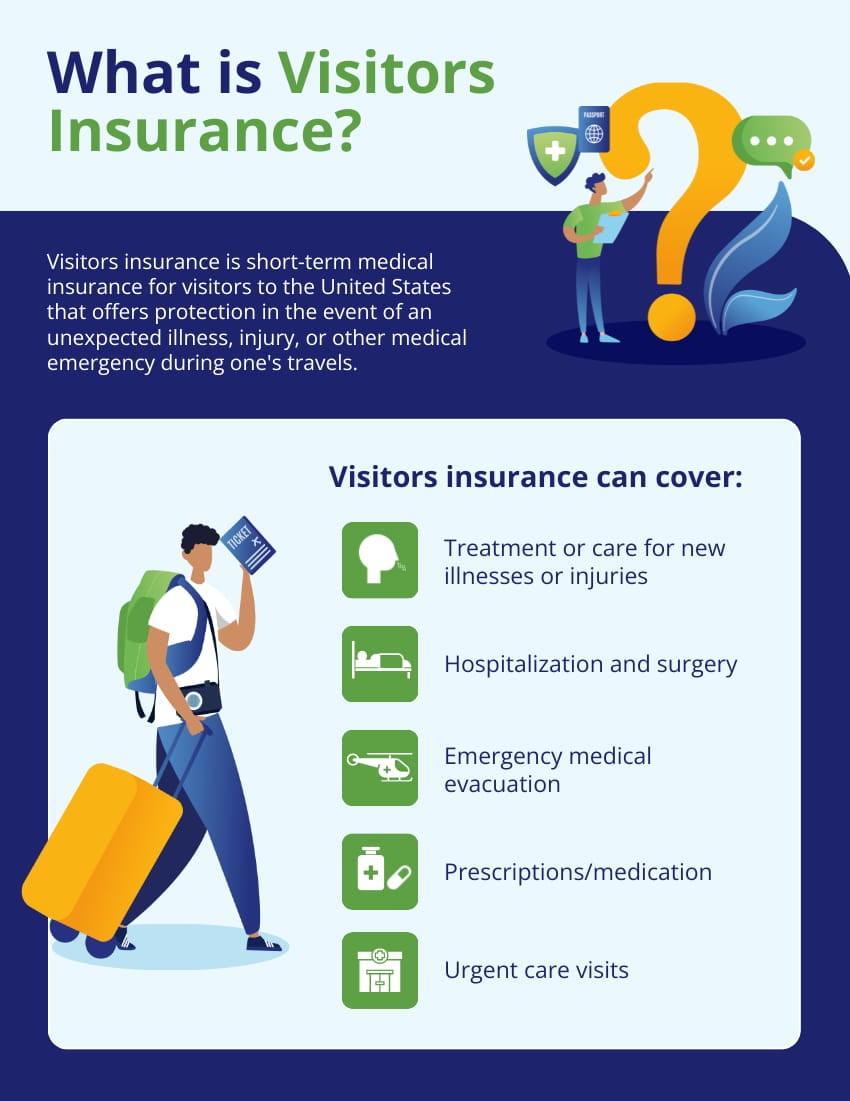 What is Visitors Insurance?

PASSPORT

Visitors insurance is short-term medical insurance for visitors to the United States that offers protection in the event of an unexpected illness, injury, or other medical emergency during one's travels.

TICKET

Visitors insurance can cover:

Treatment or care for new illnesses or injuries

Hospitalization and surgery

Emergency medical evacuation

Prescriptions/medication

Urgent care visits