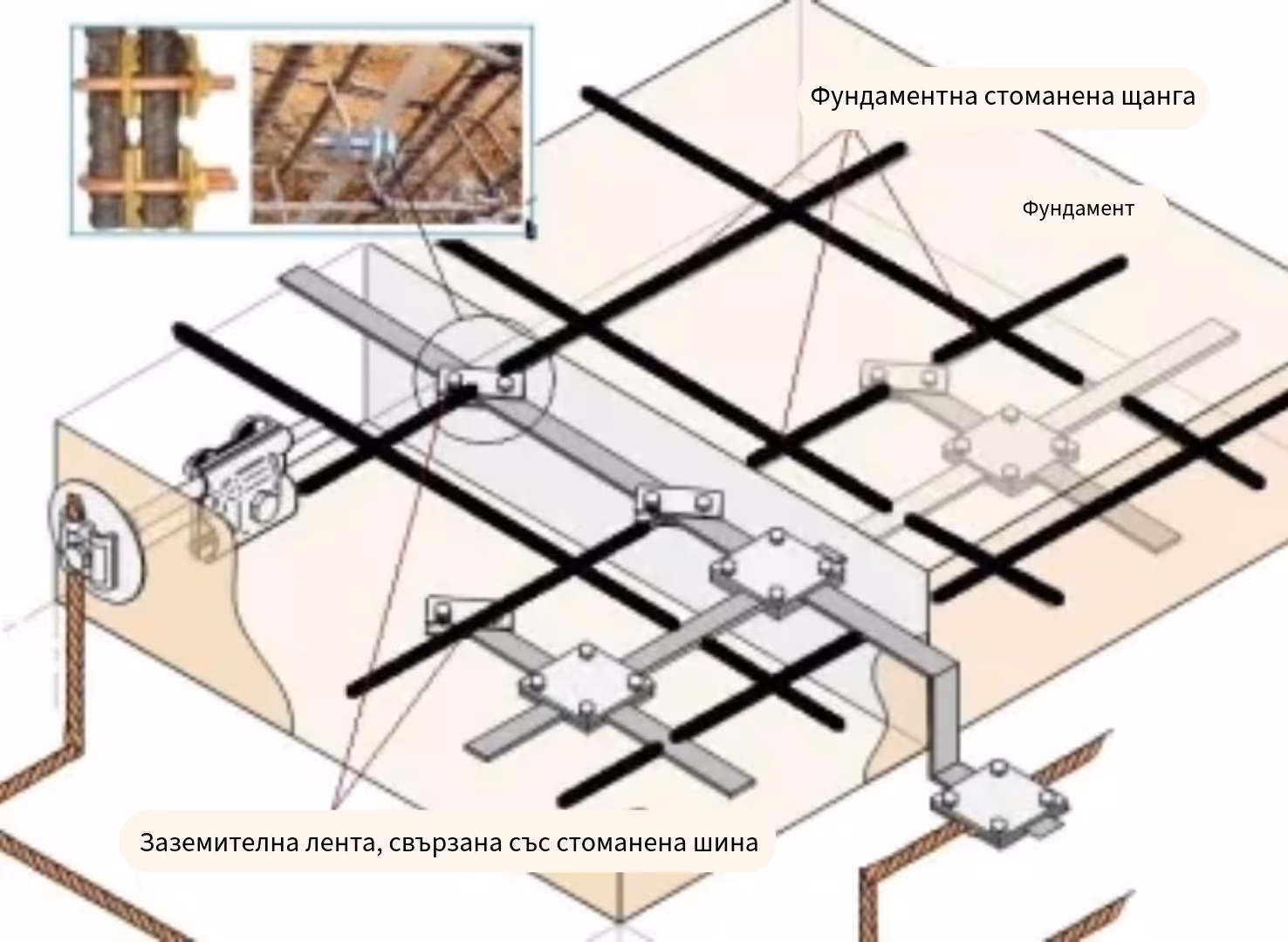 Фундаментна стоманена щанга

Фундамент

Заземителна лента, свързана със стоманена шина