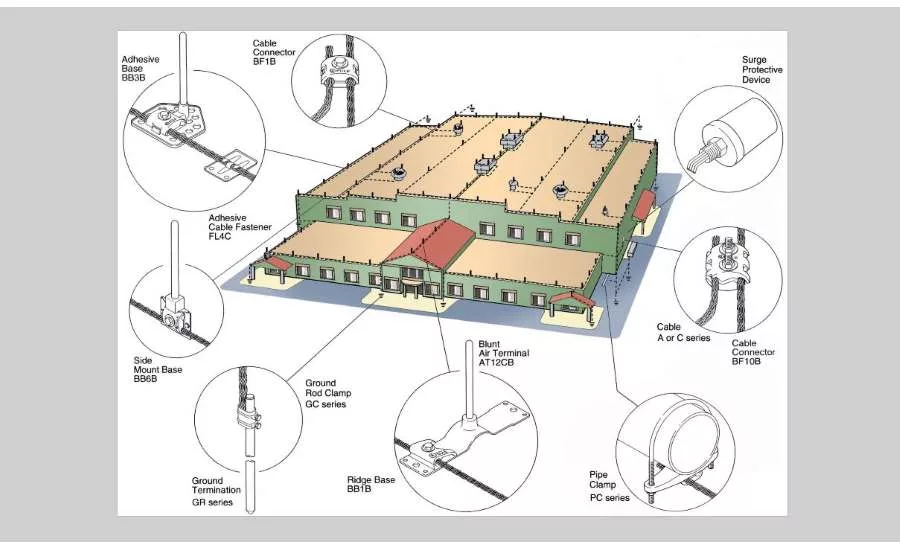 Adhesive
Base
BB3B

Cable
Connector
BF1B

Surge
Protective
Device

Adhesive
Cable Fastener
FL4C

Side
Mount Base
BB6B

Cable
A or C series

Cable
Connector
BF10B

Ground
Rod Clamp
GC series

Blunt
Air Terminal
AT12CB

Ground
Termination
GR series

Ridge Base
BB1B

Pipe
Clamp
PC series