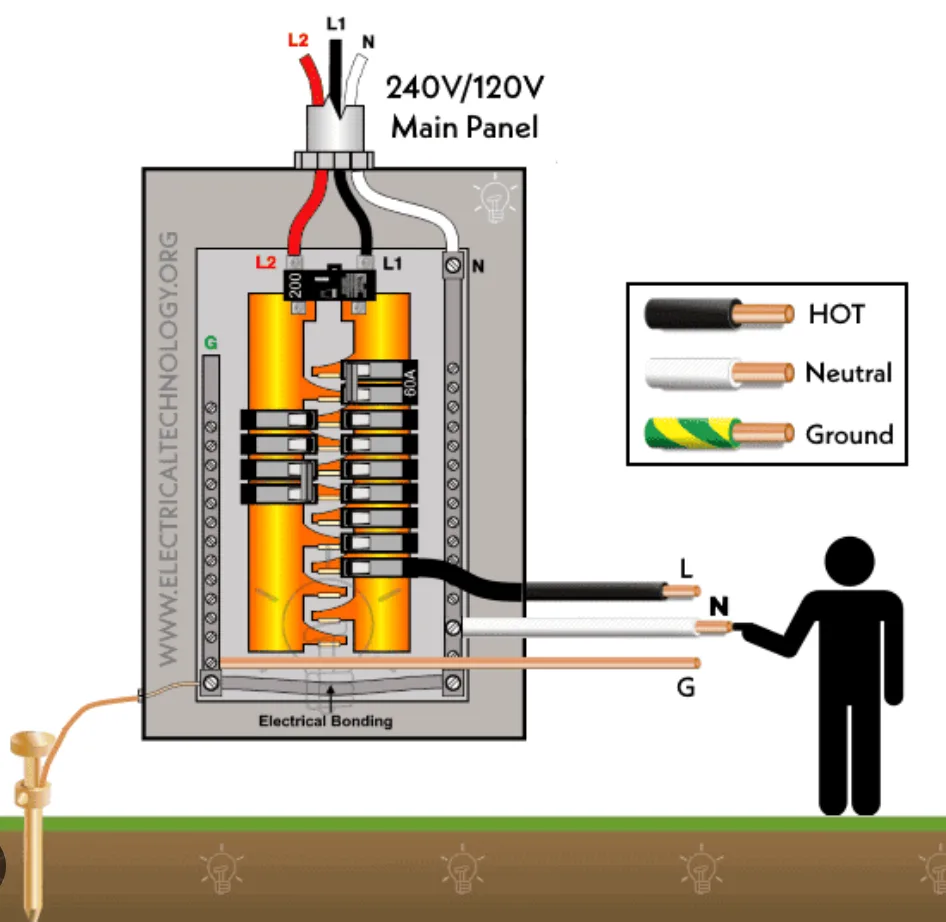 L2 L1 N

240V/120V
Main Panel

WWW.ELECTRICALTECHNOLOGY.ORG

L2 200 L1 N

G

60A

HOT
Neutral
Ground

L
N
G

Electrical Bonding