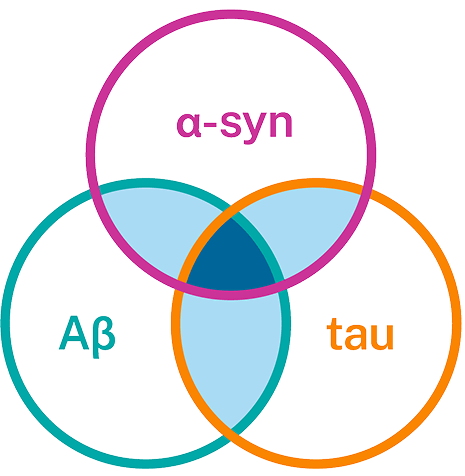 α-syn

Aβ

tau