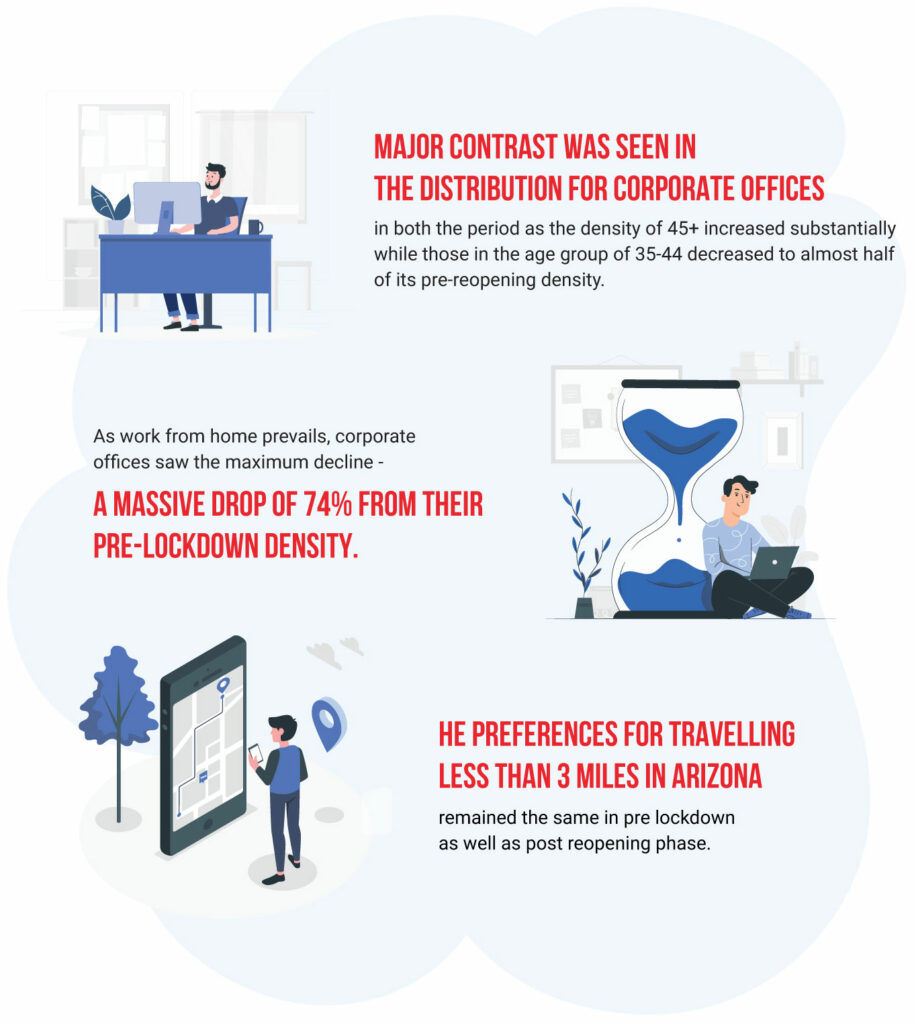 MAJOR CONTRAST WAS SEEN IN THE DISTRIBUTION FOR CORPORATE OFFICES

in both the period as the density of 45+ increased substantially while those in the age group of 35-44 decreased to almost half of its pre-reopening density.

As work from home prevails, corporate offices saw the maximum decline -

A MASSIVE DROP OF 74% FROM THEIR PRE-LOCKDOWN DENSITY.

HE PREFERENCES FOR TRAVELLING LESS THAN 3 MILES IN ARIZONA

remained the same in pre lockdown as well as post reopening phase.