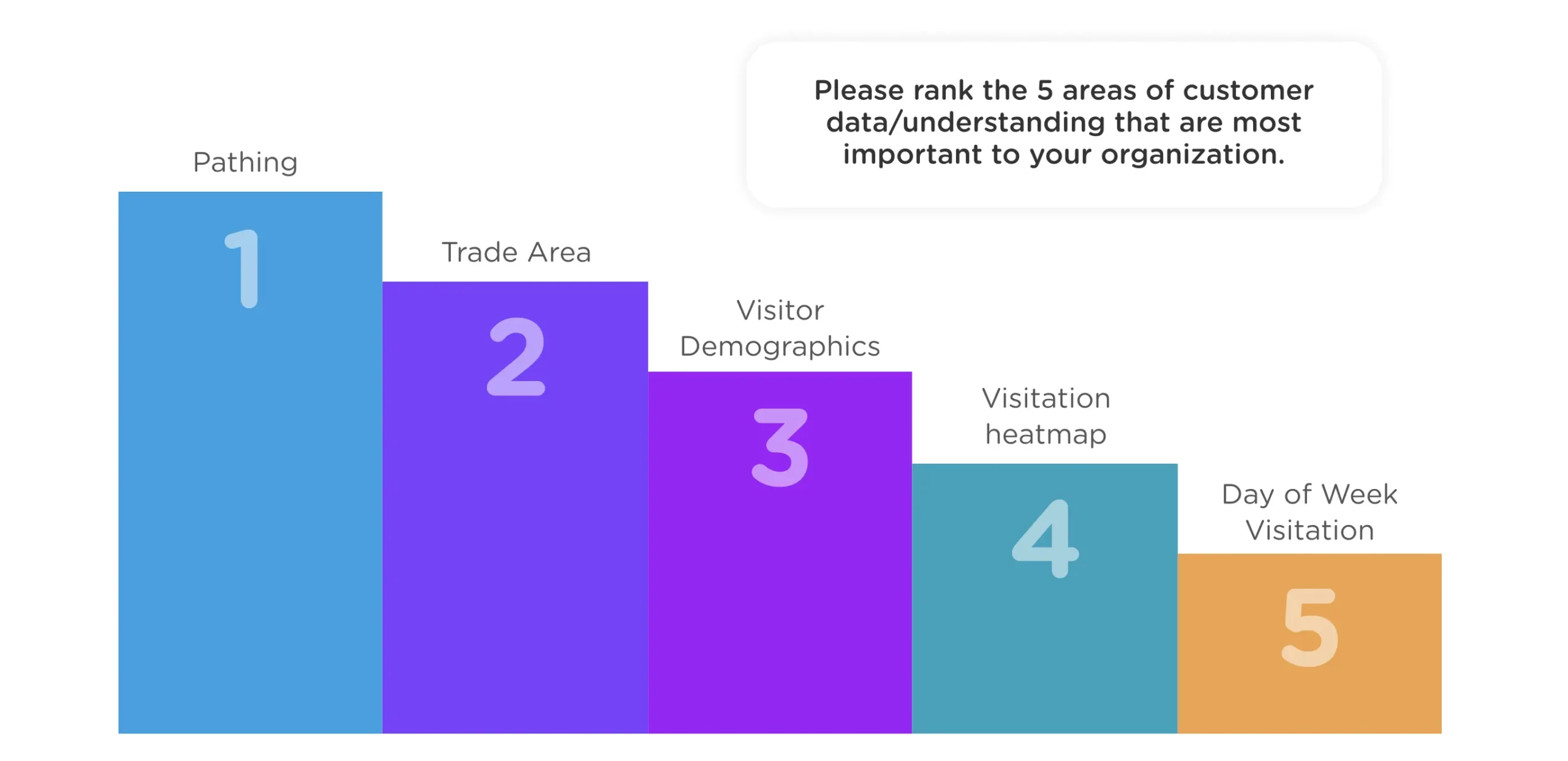 Please rank the 5 areas of customer data/understanding that are most important to your organization.

Pathing

1

Trade Area

2

Visitor Demographics

3

Visitation heatmap

4

Day of Week Visitation

5