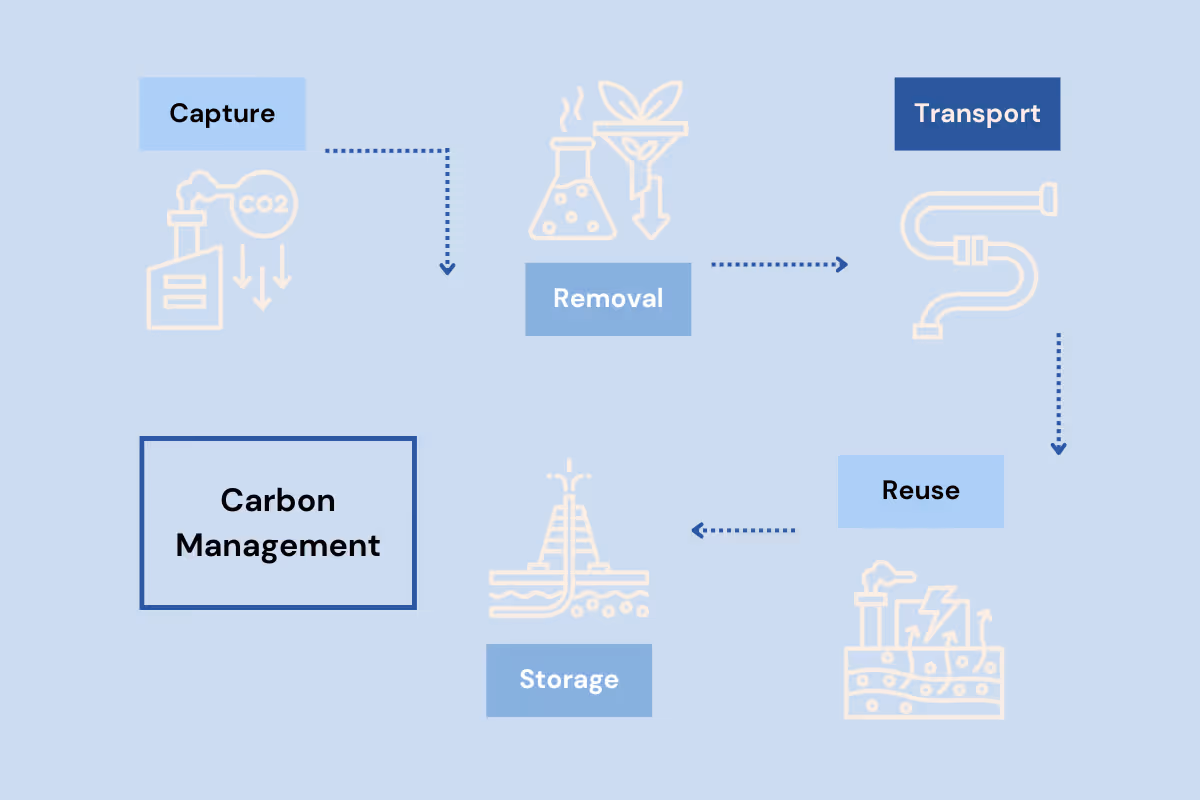 Capture

CO2

Removal

Transport

Reuse

Storage

Carbon Management