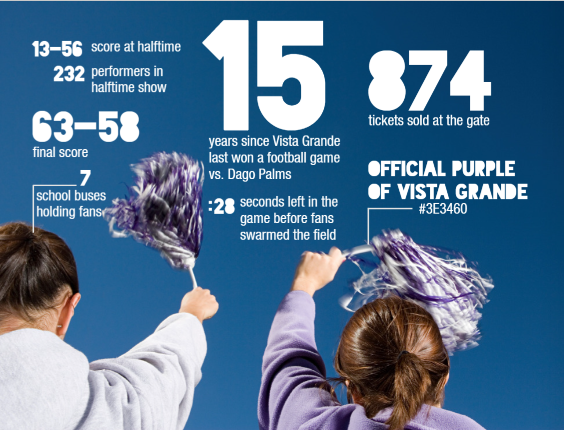 13–56 score at halftime

232 performers in halftime show

63–58
final score

7
school buses holding fans

15
years since Vista Grande last won a football game vs. Dago Palms

:28 seconds left in the game before fans swarmed the field

874
tickets sold at the gate

OFFICIAL PURPLE OF VISTA GRANDE
#3E3460