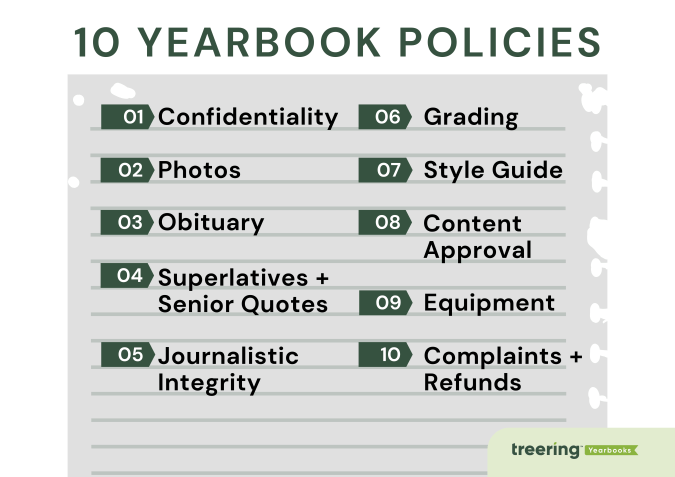 10 YEARBOOK POLICIES

01 Confidentiality

02 Photos

03 Obituary

04 Superlatives + Senior Quotes

05 Journalistic Integrity

06 Grading

07 Style Guide

08 Content Approval

09 Equipment

10 Complaints + Refunds

treering Yearbooks