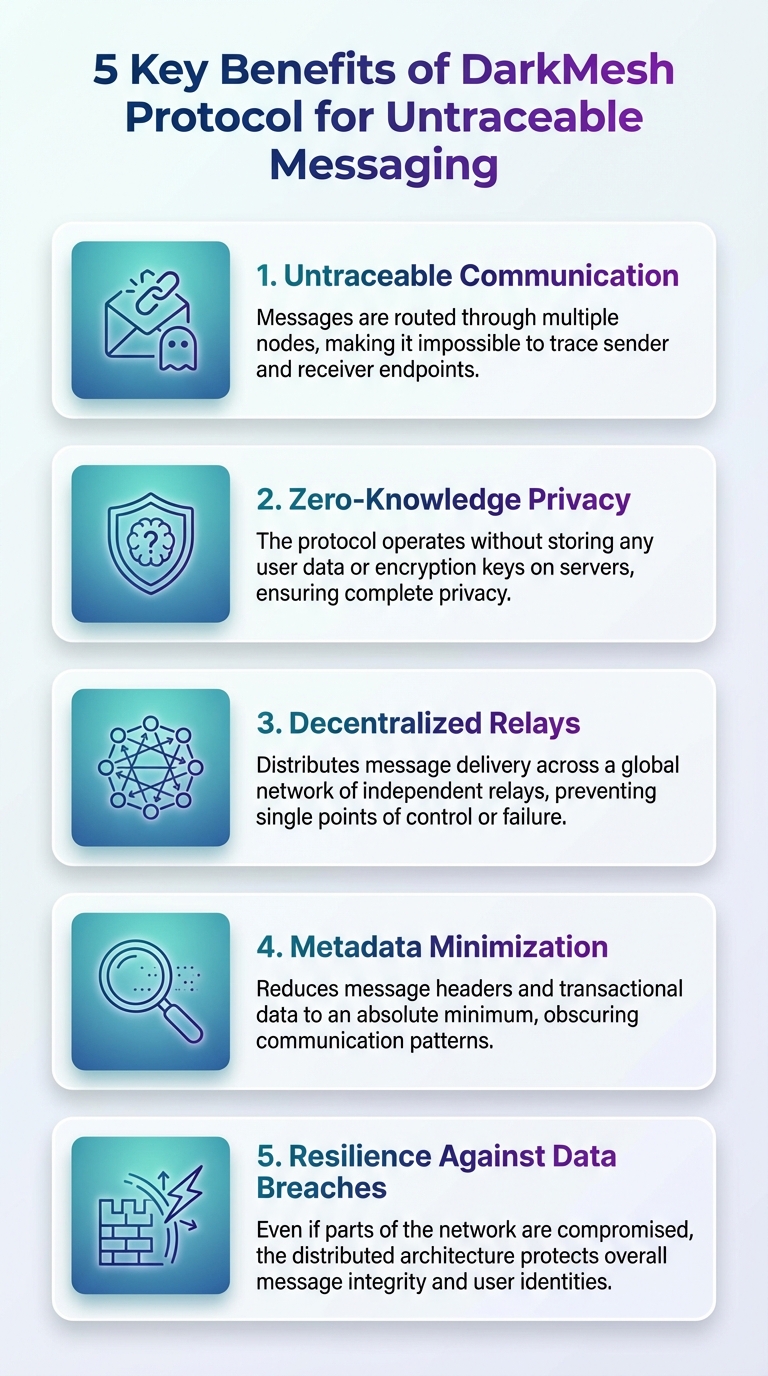 5 Key Benefits of DarkMesh Protocol for Untraceable Messaging

1. Untraceable Communication
Messages are routed through multiple nodes, making it impossible to trace sender and receiver endpoints.

2. Zero-Knowledge Privacy
The protocol operates without storing any user data or encryption keys on servers, ensuring complete privacy.

3. Decentralized Relays
Distributes message delivery across a global network of independent relays, preventing single points of control or failure.

4. Metadata Minimization
Reduces message headers and transactional data to an absolute minimum, obscuring communication patterns.

5. Resilience Against Data Breaches
Even if parts of the network are compromised, the distributed architecture protects overall message integrity and user identities.