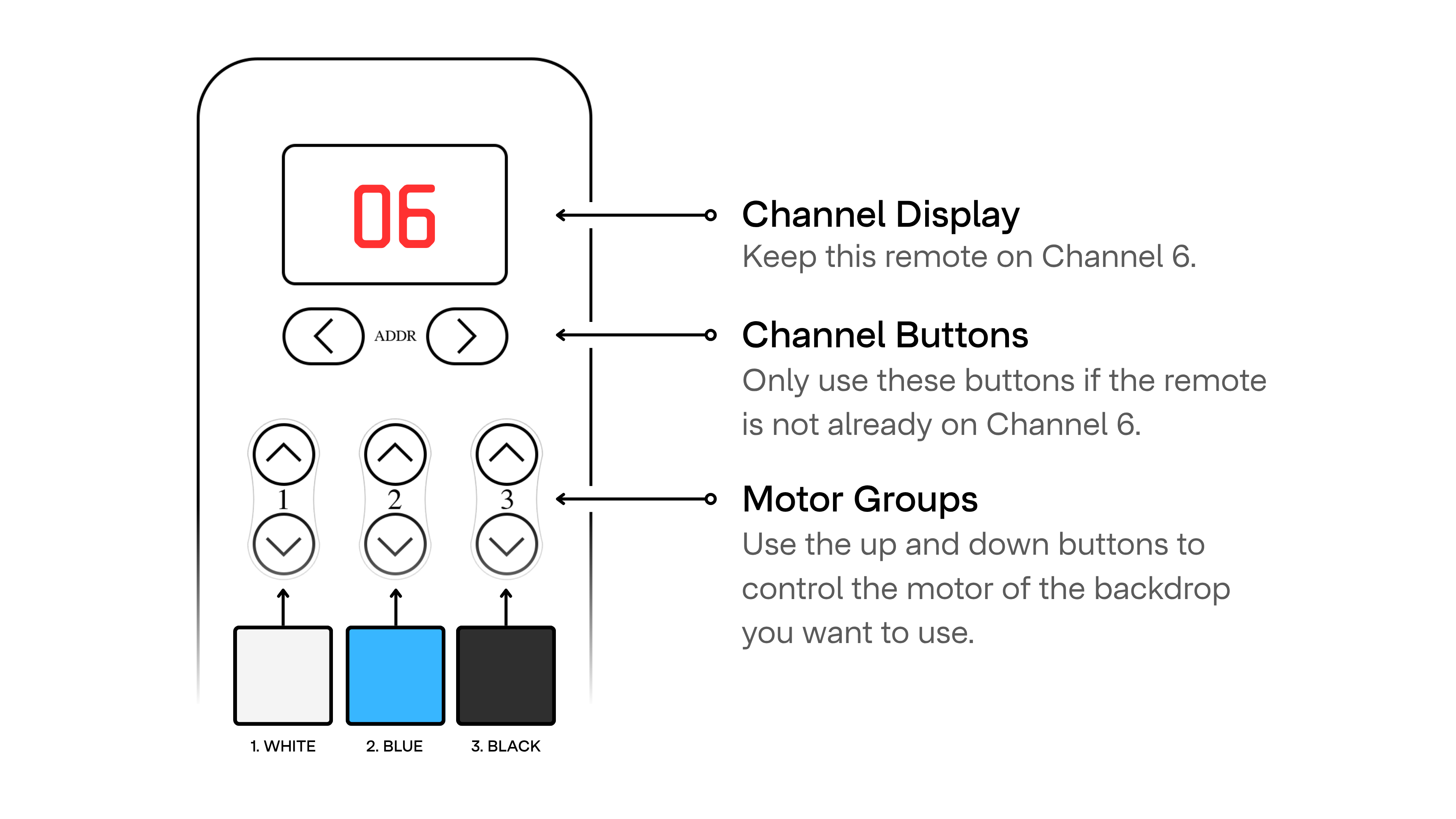 06

ADDR

1

2

3

1. WHITE

2. BLUE

3. BLACK

Channel Display
Keep this remote on Channel 6.

Channel Buttons
Only use these buttons if the remote is not already on Channel 6.

Motor Groups
Use the up and down buttons to control the motor of the backdrop you want to use.