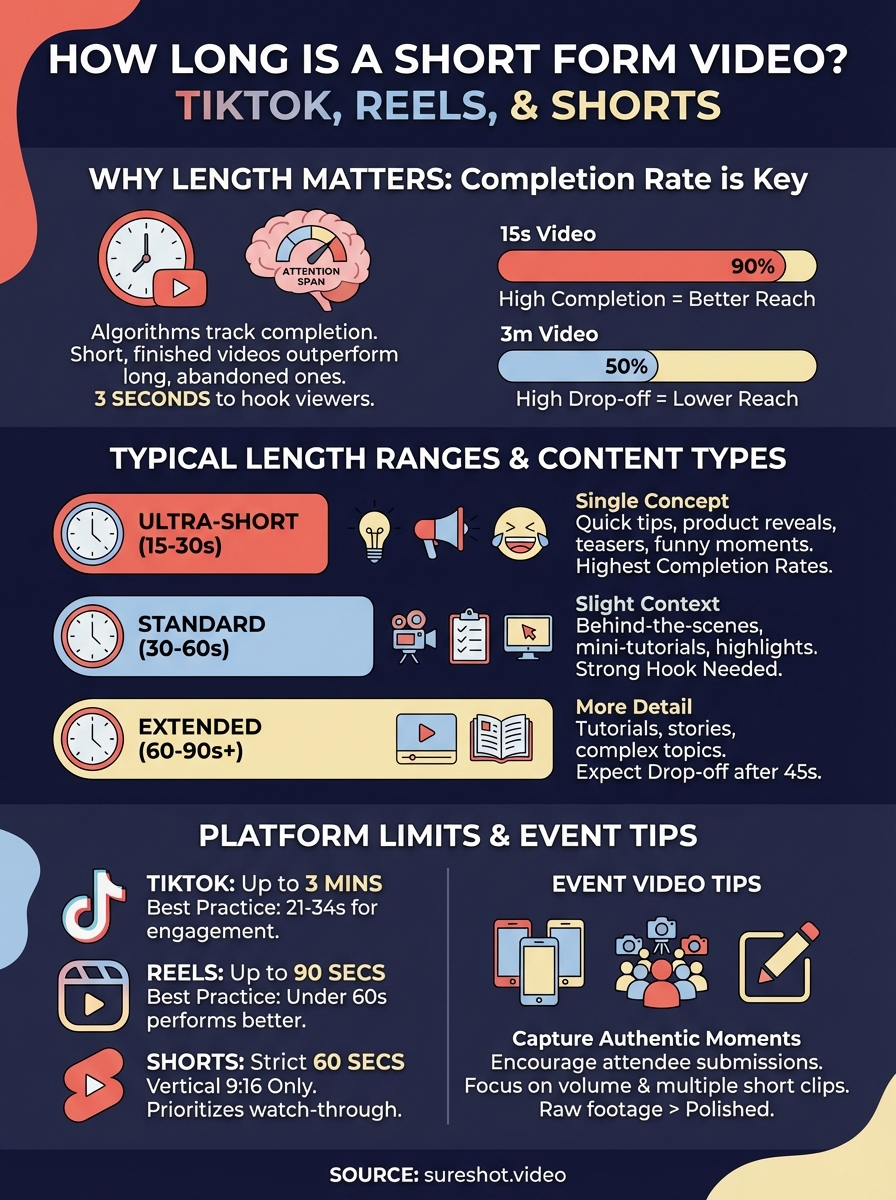 HOW LONG IS A SHORT FORM VIDEO?
TIKTOK, REELS, & SHORTS

WHY LENGTH MATTERS: Completion Rate is Key

ATTENTION SPAN

Algorithms track completion. Short, finished videos outperform long, abandoned ones. 3 SECONDS to hook viewers.

15s Video
90%
High Completion = Better Reach

3m Video
50%
High Drop-off = Lower Reach

TYPICAL LENGTH RANGES & CONTENT TYPES

ULTRA-SHORT (15-30s)
Single Concept
Quick tips, product reveals, teasers, funny moments. Highest Completion Rates.

STANDARD (30-60s)
Slight Context
Behind-the-scenes, mini-tutorials, highlights. Strong Hook Needed.

EXTENDED (60-90s+)
More Detail
Tutorials, stories, complex topics. Expect Drop-off after 45s.

PLATFORM LIMITS & EVENT TIPS

TIKTOK: Up to 3 MINS
Best Practice: 21-34s for engagement.

REELS: Up to 90 SECS
Best Practice: Under 60s performs better.

SHORTS: Strict 60 SECS
Vertical 9:16 Only. Prioritizes watch-through.

EVENT VIDEO TIPS

Capture Authentic Moments
Encourage attendee submissions. Focus on volume & multiple short clips. Raw footage > Polished.

SOURCE: sureshot.video