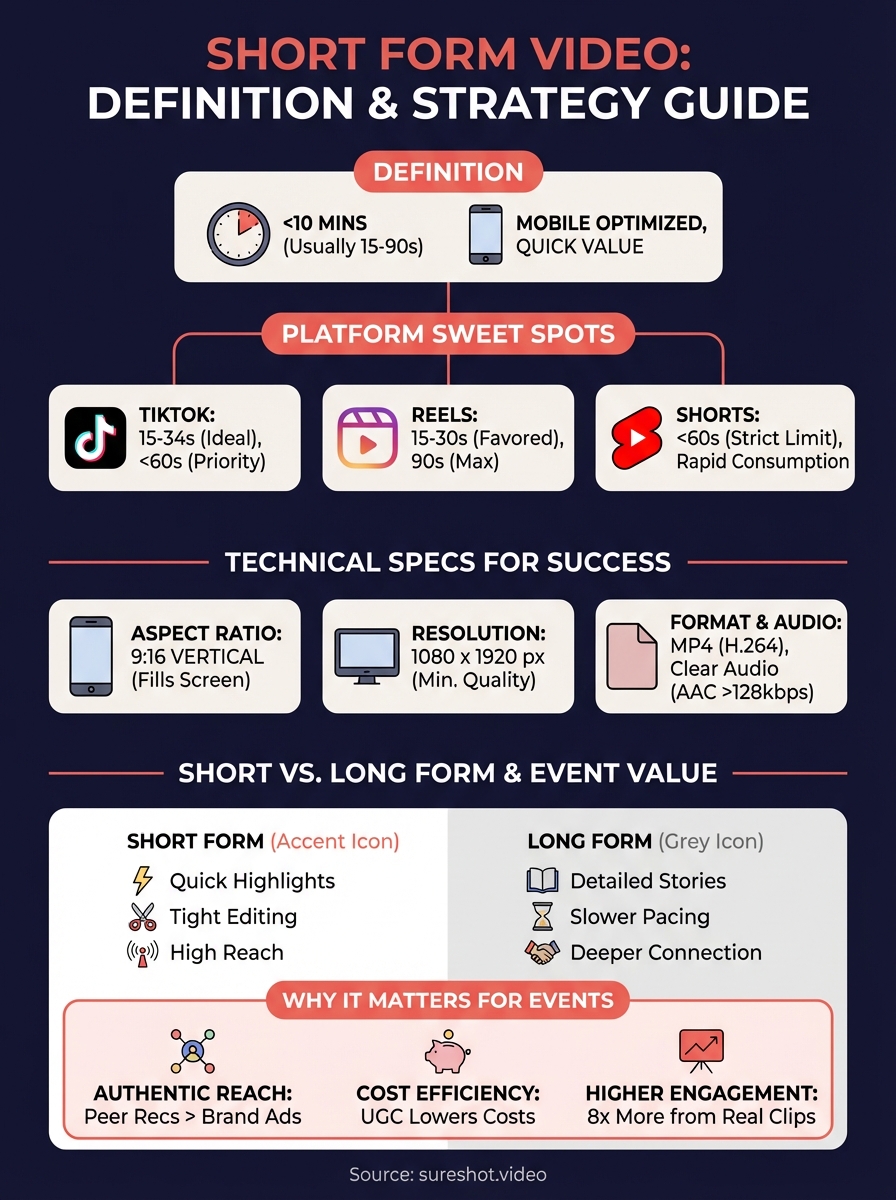 SHORT FORM VIDEO:
DEFINITION & STRATEGY GUIDE

DEFINITION

<10 MINS
(Usually 15-90s)

MOBILE OPTIMIZED,
QUICK VALUE

PLATFORM SWEET SPOTS

TIKTOK:
15-34s (Ideal),
<60s (Priority)

REELS:
15-30s (Favored),
90s (Max)

SHORTS:
<60s (Strict Limit),
Rapid Consumption

TECHNICAL SPECS FOR SUCCESS

ASPECT RATIO:
9:16 VERTICAL
(Fills Screen)

RESOLUTION:
1080 x 1920 px
(Min. Quality)

FORMAT & AUDIO:
MP4 (H.264),
Clear Audio
(AAC >128kbps)

SHORT VS. LONG FORM & EVENT VALUE

SHORT FORM (Accent Icon)
Quick Highlights
Tight Editing
High Reach

LONG FORM (Grey Icon)
Detailed Stories
Slower Pacing
Deeper Connection

WHY IT MATTERS FOR EVENTS

AUTHENTIC REACH:
Peer Recs > Brand Ads

COST EFFICIENCY:
UGC Lowers Costs

HIGHER ENGAGEMENT:
8x More from Real Clips

Source: sureshot.video