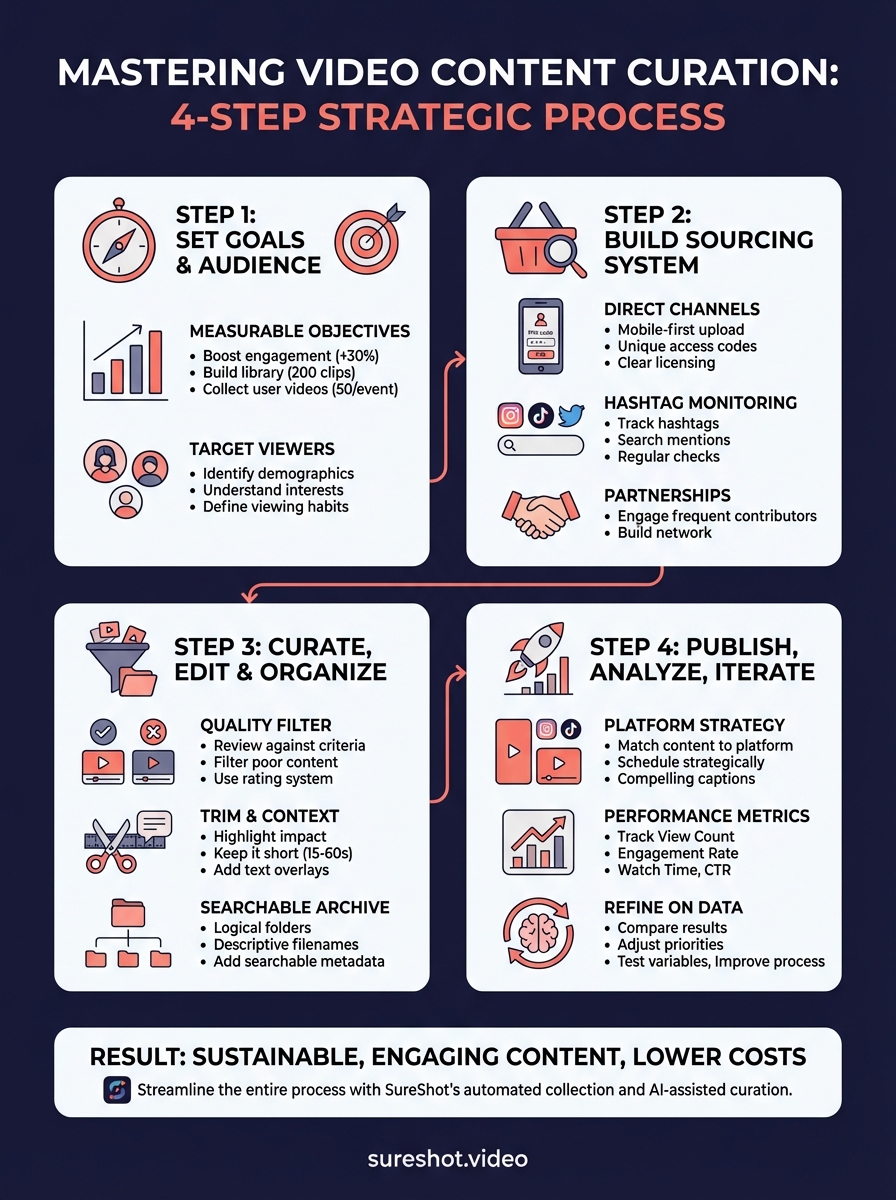 MASTERING VIDEO CONTENT CURATION:
4-STEP STRATEGIC PROCESS

STEP 1:
SET GOALS
& AUDIENCE

MEASURABLE OBJECTIVES
• Boost engagement (+30%)
• Build library (200 clips)
• Collect user videos (50/event)

TARGET VIEWERS
• Identify demographics
• Understand interests
• Define viewing habits

STEP 2:
BUILD SOURCING
SYSTEM

DIRECT CHANNELS
• Mobile-first upload
• Unique access codes
• Clear licensing

HASHTAG MONITORING
• Track hashtags
• Search mentions
• Regular checks

PARTNERSHIPS
• Engage frequent contributors
• Build network

STEP 3: CURATE,
EDIT & ORGANIZE

QUALITY FILTER
• Review against criteria
• Filter poor content
• Use rating system

TRIM & CONTEXT
• Highlight impact
• Keep it short (15-60s)
• Add text overlays

SEARCHABLE ARCHIVE
• Logical folders
• Descriptive filenames
• Add searchable metadata

STEP 4: PUBLISH,
ANALYZE, ITERATE

PLATFORM STRATEGY
• Match content to platform
• Schedule strategically
• Compelling captions

PERFORMANCE METRICS
• Track View Count
• Engagement Rate
• Watch Time, CTR

REFINE ON DATA
• Compare results
• Adjust priorities
• Test variables, Improve process

RESULT: SUSTAINABLE, ENGAGING CONTENT, LOWER COSTS
Streamline the entire process with SureShot's automated collection and AI-assisted curation.

sureshot.video