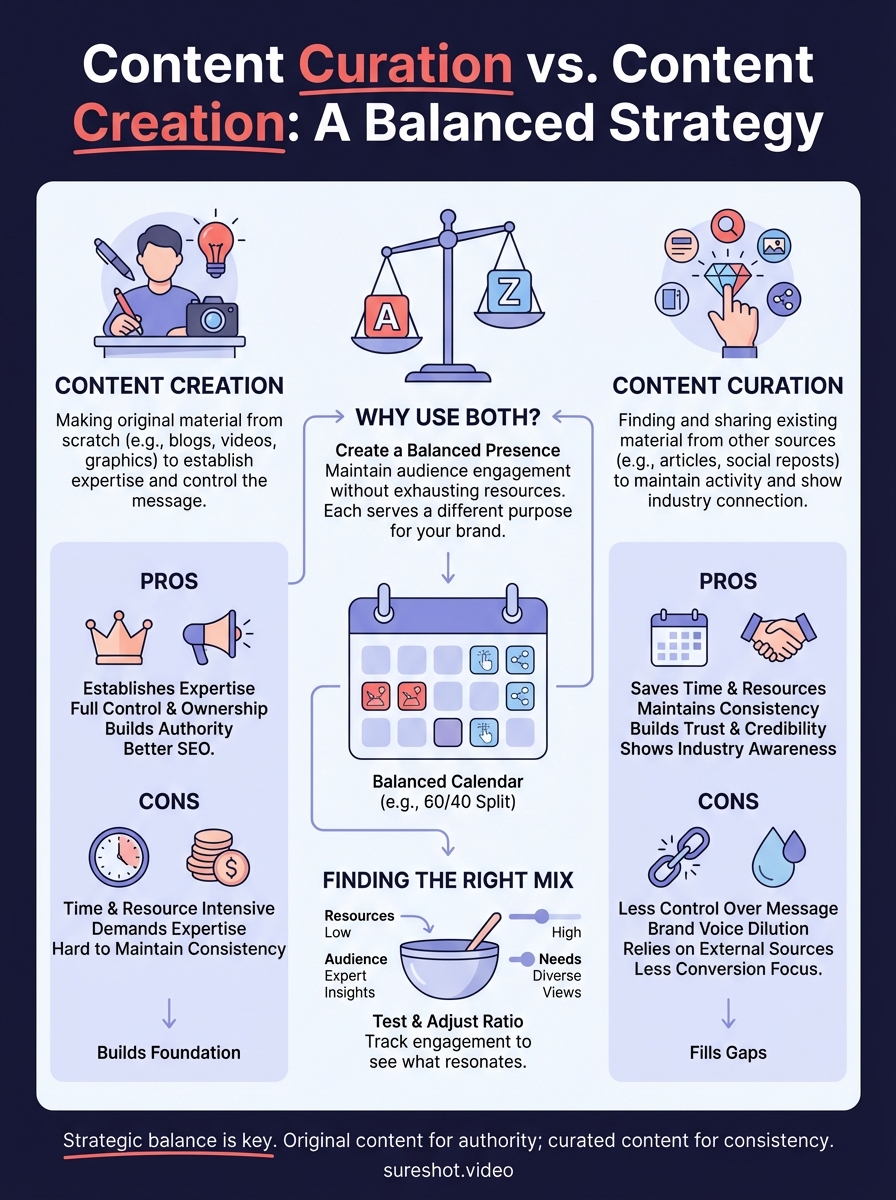 Content Curation vs. Content Creation: A Balanced Strategy

CONTENT CREATION

Making original material from scratch (e.g., blogs, videos, graphics) to establish expertise and control the message.

PROS

Establishes Expertise
Full Control & Ownership
Builds Authority
Better SEO.

CONS

Time & Resource Intensive
Demands Expertise
Hard to Maintain Consistency

Builds Foundation

A Z

WHY USE BOTH?

Create a Balanced Presence
Maintain audience engagement without exhausting resources. Each serves a different purpose for your brand.

Balanced Calendar
(e.g., 60/40 Split)

FINDING THE RIGHT MIX

Resources
Low
High
Audience
Expert Insights
Needs
Diverse Views

Test & Adjust Ratio
Track engagement to see what resonates.

CONTENT CURATION

Finding and sharing existing material from other sources (e.g., articles, social reposts) to maintain activity and show industry connection.

PROS

Saves Time & Resources
Maintains Consistency
Builds Trust & Credibility
Shows Industry Awareness

CONS

Less Control Over Message
Brand Voice Dilution
Relies on External Sources
Less Conversion Focus.

Fills Gaps

Strategic balance is key. Original content for authority; curated content for consistency.
sureshot.video