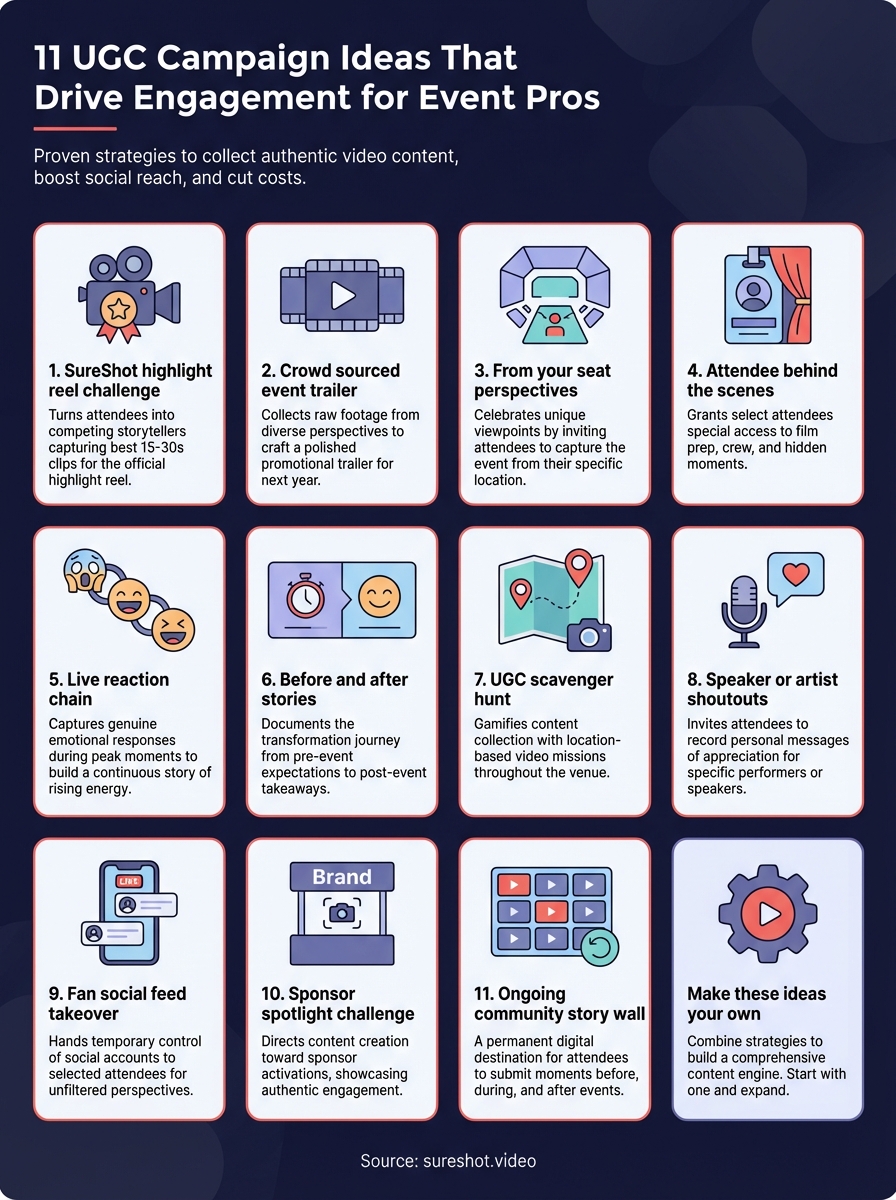 11 UGC Campaign Ideas That Drive Engagement for Event Pros

Proven strategies to collect authentic video content, boost social reach, and cut costs.

1. SureShot highlight reel challenge
Turns attendees into competing storytellers capturing best 15-30s clips for the official highlight reel.

2. Crowd sourced event trailer
Collects raw footage from diverse perspectives to craft a polished promotional trailer for next year.

3. From your seat perspectives
Celebrates unique viewpoints by inviting attendees to capture the event from their specific location.

4. Attendee behind the scenes
Grants select attendees special access to film prep, crew, and hidden moments.

5. Live reaction chain
Captures genuine emotional responses during peak moments to build a continuous story of rising energy.

6. Before and after stories
Documents the transformation journey from pre-event expectations to post-event takeaways.

7. UGC scavenger hunt
Gamifies content collection with location-based video missions throughout the venue.

8. Speaker or artist shoutouts
Invites attendees to record personal messages of appreciation for specific performers or speakers.

LIVE

9. Fan social feed takeover
Hands temporary control of social accounts to selected attendees for unfiltered perspectives.

Brand

10. Sponsor spotlight challenge
Directs content creation toward sponsor activations, showcasing authentic engagement.

11. Ongoing community story wall
A permanent digital destination for attendees to submit moments before, during, and after events.

Make these ideas your own
Combine strategies to build a comprehensive content engine. Start with one and expand.

Source: sureshot.video