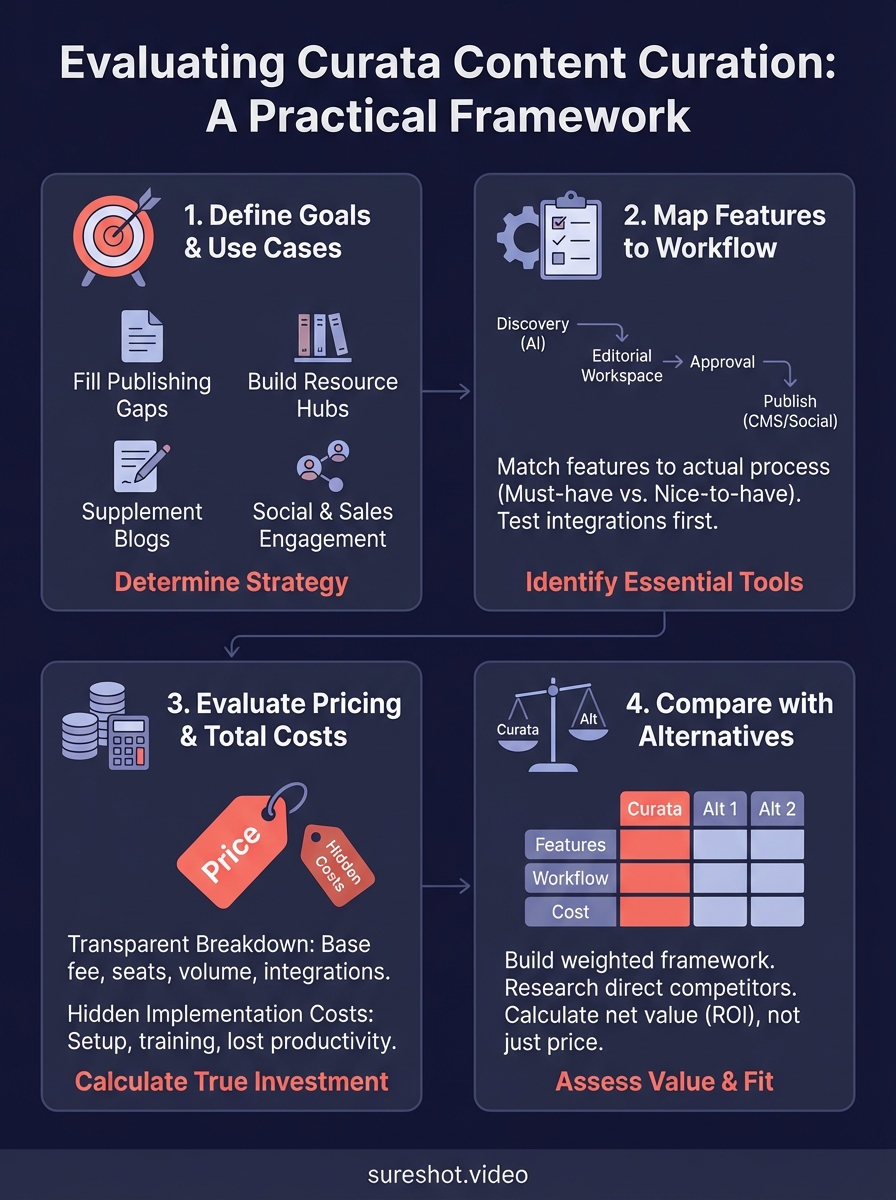 Evaluating Curata Content Curation: A Practical Framework

1. Define Goals & Use Cases

Fill Publishing Gaps

Build Resource Hubs

Supplement Blogs

Social & Sales Engagement

Determine Strategy

2. Map Features to Workflow

Discovery (AI)

Editorial Workspace

Approval

Publish (CMS/Social)

Match features to actual process (Must-have vs. Nice-to-have). Test integrations first.

Identify Essential Tools

3. Evaluate Pricing & Total Costs

Price

Hidden Costs

Transparent Breakdown: Base fee, seats, volume, integrations.

Hidden Implementation Costs: Setup, training, lost productivity.

Calculate True Investment

4. Compare with Alternatives

Curata

Alt

| | Curata | Alt 1 | Alt 2 |
|---|---|---|---|
| Features | | | |
| Workflow | | | |
| Cost | | | |

Build weighted framework. Research direct competitors. Calculate net value (ROI), not just price.

Assess Value & Fit

sureshot.video