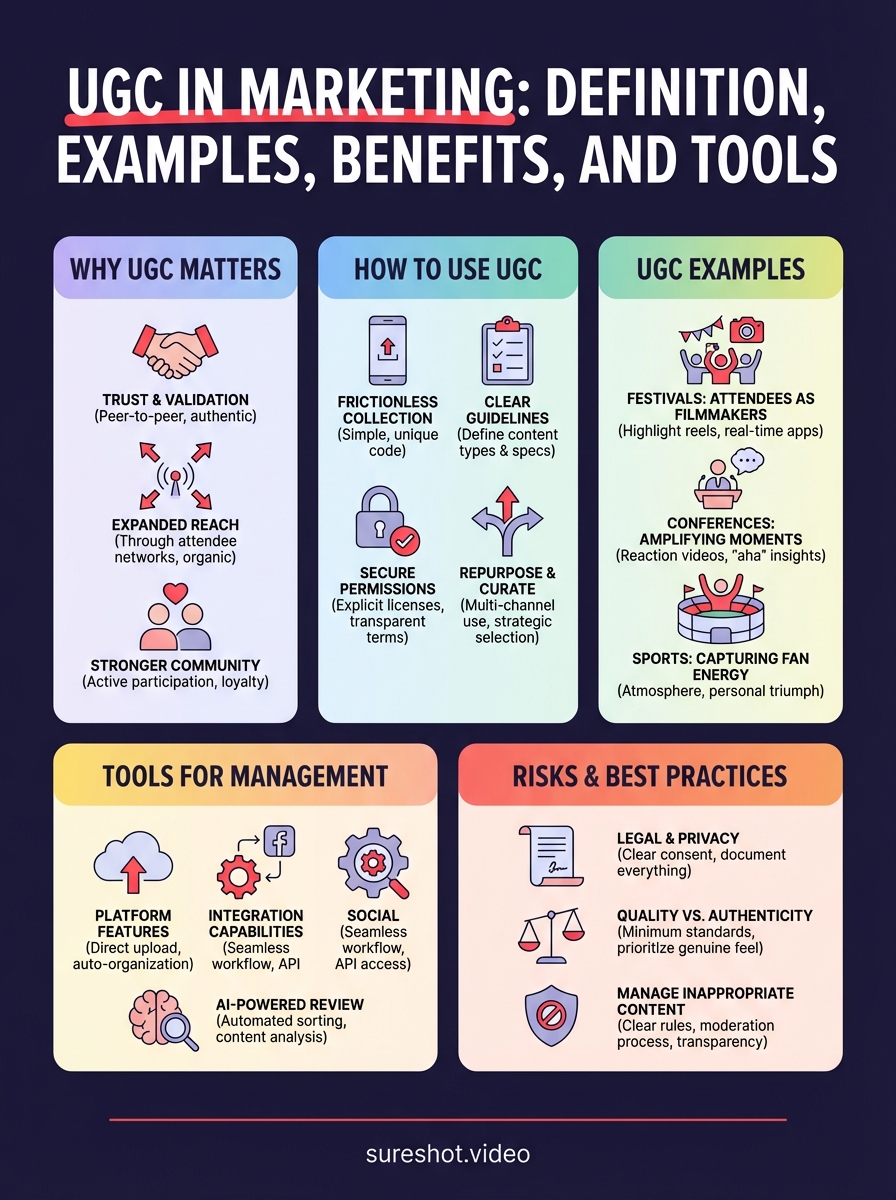 UGC IN MARKETING: DEFINITION, EXAMPLES, BENEFITS, AND TOOLS

WHY UGC MATTERS

TRUST & VALIDATION
(Peer-to-peer, authentic)

EXPANDED REACH
(Through attendee networks, organic)

STRONGER COMMUNITY
(Active participation, loyalty)

HOW TO USE UGC

FRICTIONLESS COLLECTION
(Simple, unique code)

CLEAR GUIDELINES
(Define content types & specs)

SECURE PERMISSIONS
(Explicit licenses, transparent terms)

REPURPOSE & CURATE
(Multi-channel use, strategic selection)

UGC EXAMPLES

FESTIVALS: ATTENDEES AS FILMMAKERS
(Highlight reels, real-time apps)

CONFERENCES: AMPLIFYING MOMENTS
(Reaction videos, "aha" insights)

SPORTS: CAPTURING FAN ENERGY
(Atmosphere, personal triumph)

TOOLS FOR MANAGEMENT

PLATFORM FEATURES
(Direct upload, auto-organization)

INTEGRATION CAPABILITIES
(Seamless workflow, API

SOCIAL
(Seamless workflow, API access)

AI-POWERED REVIEW
(Automated sorting, content analysis)

RISKS & BEST PRACTICES

LEGAL & PRIVACY
(Clear consent, document everything)

QUALITY VS. AUTHENTICITY
(Minimum standards, prioritize genuine feel)

MANAGE INAPPROPRIATE CONTENT
(Clear rules, moderation process, transparency)

sureshot.video